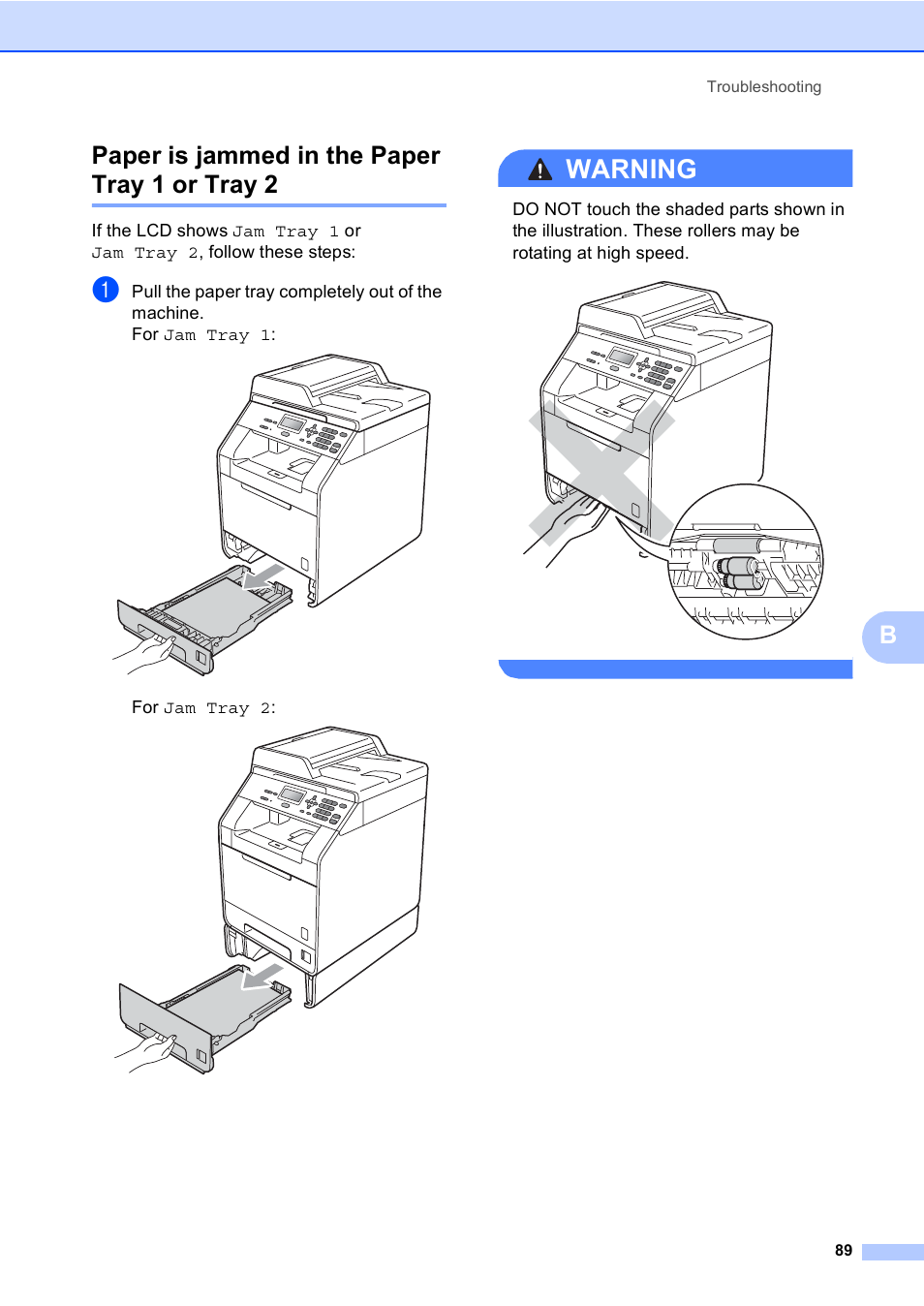 Troubleshooting

Paper is jammed in the Paper Tray 1 or Tray 2

If the LCD shows Jam Tray 1 or Jam Tray 2, follow these steps:

1 Pull the paper tray completely out of the machine.
For Jam Tray 1:

For Jam Tray 2:

WARNING

DO NOT touch the shaded parts shown in the illustration. These rollers may be rotating at high speed.

B

89