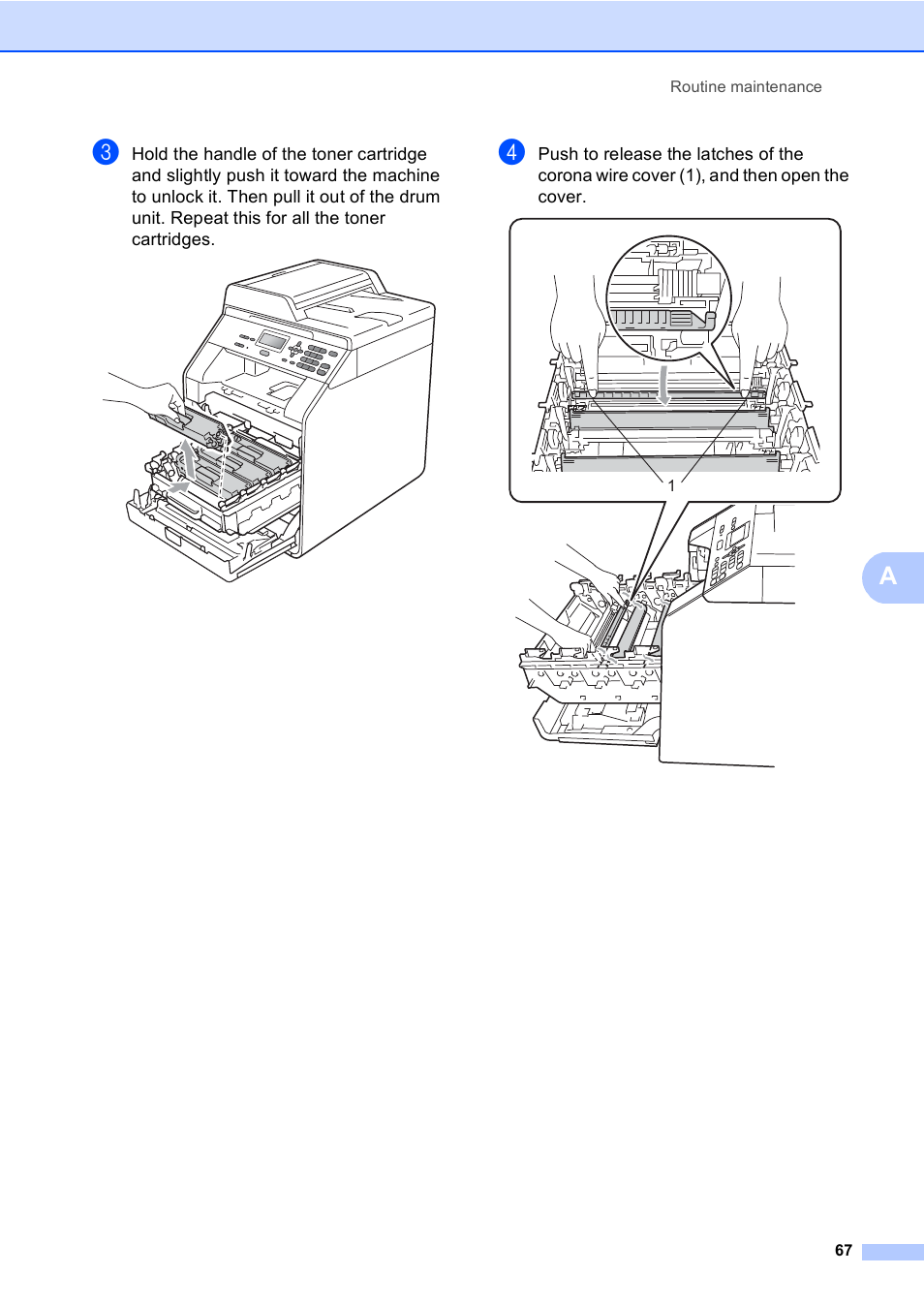 Routine maintenance

3 Hold the handle of the toner cartridge and slightly push it toward the machine to unlock it. Then pull it out of the drum unit. Repeat this for all the toner cartridges.

4 Push to release the latches of the corona wire cover (1), and then open the cover.

1

A

67