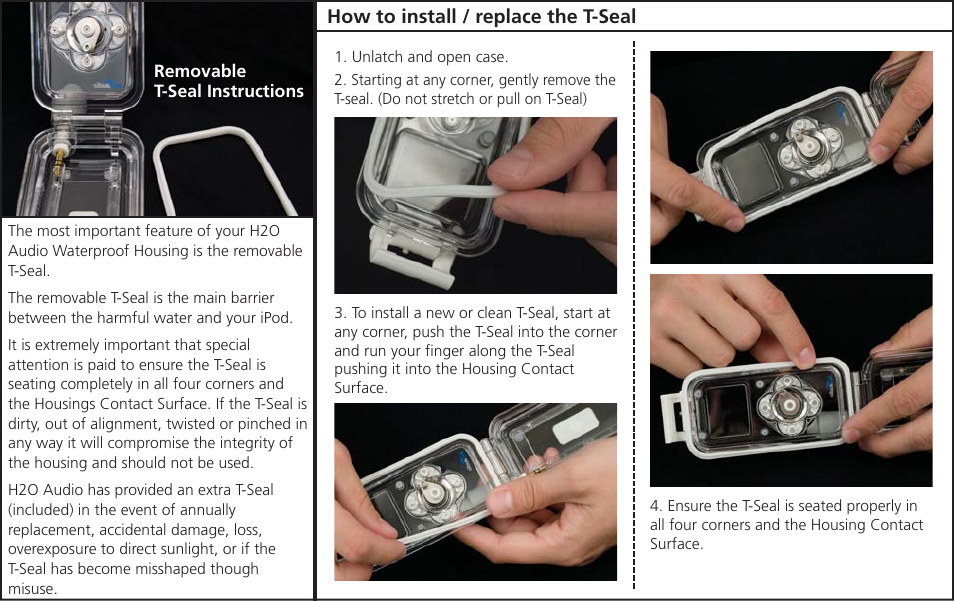 Removable T-Seal Instructions

The most important feature of your H2O Audio Waterproof Housing is the removable T-Seal.

The removable T-Seal is the main barrier between the harmful water and your iPod.

It is extremely important that special attention is paid to ensure the T-Seal is seating completely in all four corners and the Housings Contact Surface. If the T-Seal is dirty, out of alignment, twisted or pinched in any way it will compromise the integrity of the housing and should not be used.

H2O Audio has provided an extra T-Seal (included) in the event of annually replacement, accidental damage, loss, overexposure to direct sunlight, or if the T-Seal has become misshaped though misuse.

How to install / replace the T-Seal

1. Unlatch and open case.

2. Starting at any corner, gently remove the T-seal. (Do not stretch or pull on T-Seal)

3. To install a new or clean T-Seal, start at any corner, push the T-Seal into the corner and run your finger along the T-Seal pushing it into the Housing Contact Surface.

4. Ensure the T-Seal is seated properly in all four corners and the Housing Contact Surface.