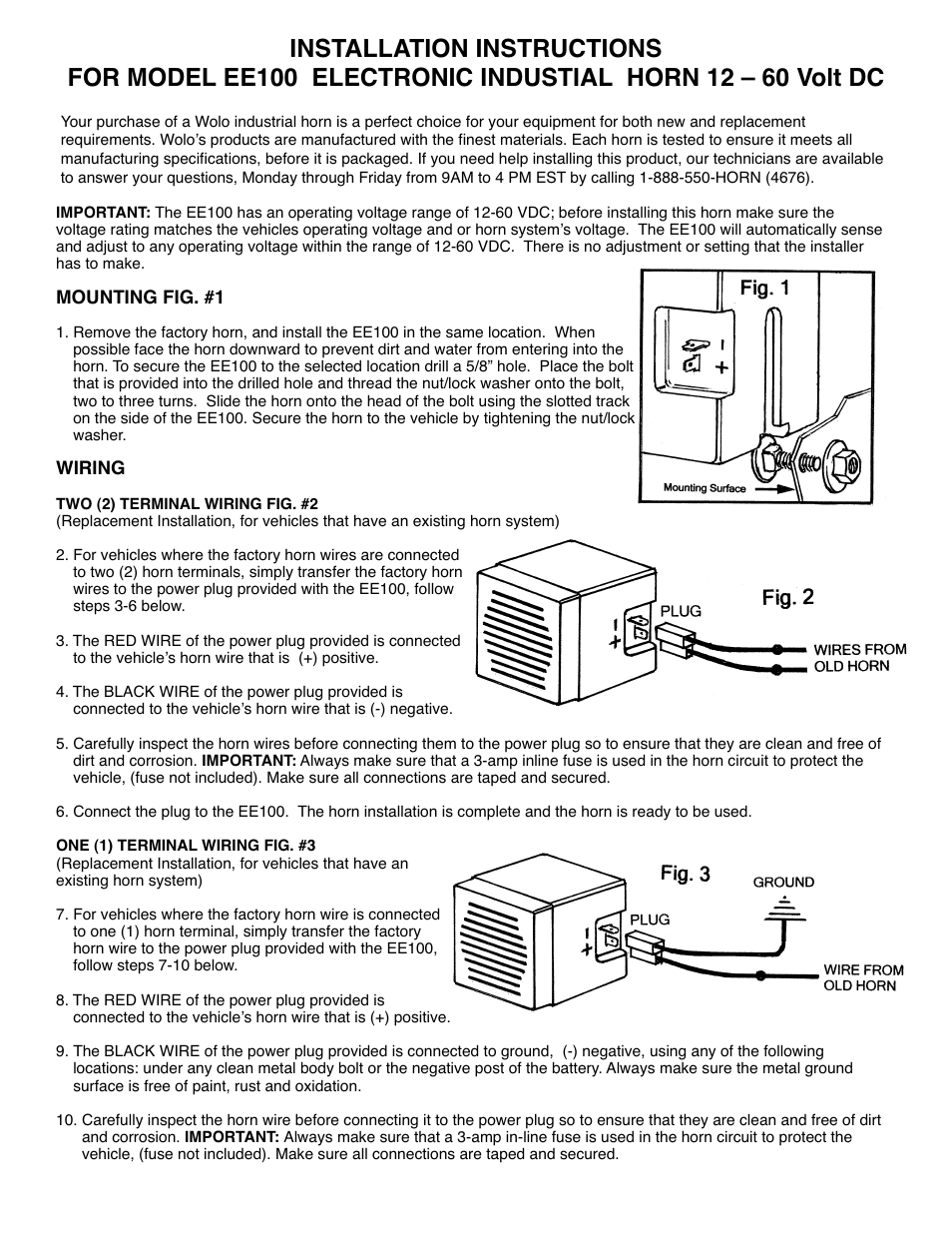 INSTALLATION INSTRUCTIONS
FOR MODEL EE100 ELECTRONIC INDUSTIAL HORN 12 – 60 Volt DC

Your purchase of a Wolo industrial horn is a perfect choice for your equipment for both new and replacement requirements. Wolo's products are manufactured with the finest materials. Each horn is tested to ensure it meets all manufacturing specifications, before it is packaged. If you need help installing this product, our technicians are available to answer your questions, Monday through Friday from 9AM to 4 PM EST by calling 1-888-550-HORN (4676).

IMPORTANT: The EE100 has an operating voltage range of 12-60 VDC; before installing this horn make sure the voltage rating matches the vehicles operating voltage and or horn system's voltage. The EE100 will automatically sense and adjust to any operating voltage within the range of 12-60 VDC. There is no adjustment or setting that the installer has to make.

MOUNTING FIG. #1

1. Remove the factory horn, and install the EE100 in the same location. When possible face the horn downward to prevent dirt and water from entering into the horn. To secure the EE100 to the selected location drill a 5/8" hole. Place the bolt that is provided into the drilled hole and thread the nut/lock washer onto the bolt, two to three turns. Slide the horn onto the head of the bolt using the slotted track on the side of the EE100. Secure the horn to the vehicle by tightening the nut/lock washer.

Fig. 1

Mounting Surface

WIRING

TWO (2) TERMINAL WIRING FIG. #2
(Replacement Installation, for vehicles that have an existing horn system)

2. For vehicles where the factory horn wires are connected to two (2) horn terminals, simply transfer the factory horn wires to the power plug provided with the EE100, follow steps 3-6 below.

3. The RED WIRE of the power plug provided is connected to the vehicle's horn wire that is (+) positive.

4. The BLACK WIRE of the power plug provided is connected to the vehicle's horn wire that is (-) negative.

Fig. 2

PLUG

WIRES FROM OLD HORN

5. Carefully inspect the horn wires before connecting them to the power plug so to ensure that they are clean and free of dirt and corrosion. IMPORTANT: Always make sure that a 3-amp inline fuse is used in the horn circuit to protect the vehicle, (fuse not included). Make sure all connections are taped and secured.

6. Connect the plug to the EE100. The horn installation is complete and the horn is ready to be used.

ONE (1) TERMINAL WIRING FIG. #3
(Replacement Installation, for vehicles that have an existing horn system)

7. For vehicles where the factory horn wire is connected to one (1) horn terminal, simply transfer the factory horn wire to the power plug provided with the EE100, follow steps 7-10 below.

8. The RED WIRE of the power plug provided is connected to the vehicle's horn wire that is (+) positive.

Fig. 3

GROUND

PLUG

WIRE FROM OLD HORN

9. The BLACK WIRE of the power plug provided is connected to ground, (-) negative, using any of the following locations: under any clean metal body bolt or the negative post of the battery. Always make sure the metal ground surface is free of paint, rust and oxidation.

10. Carefully inspect the horn wire before connecting it to the power plug so to ensure that they are clean and free of dirt and corrosion. IMPORTANT: Always make sure that a 3-amp in-line fuse is used in the horn circuit to protect the vehicle, (fuse not included). Make sure all connections are taped and secured.