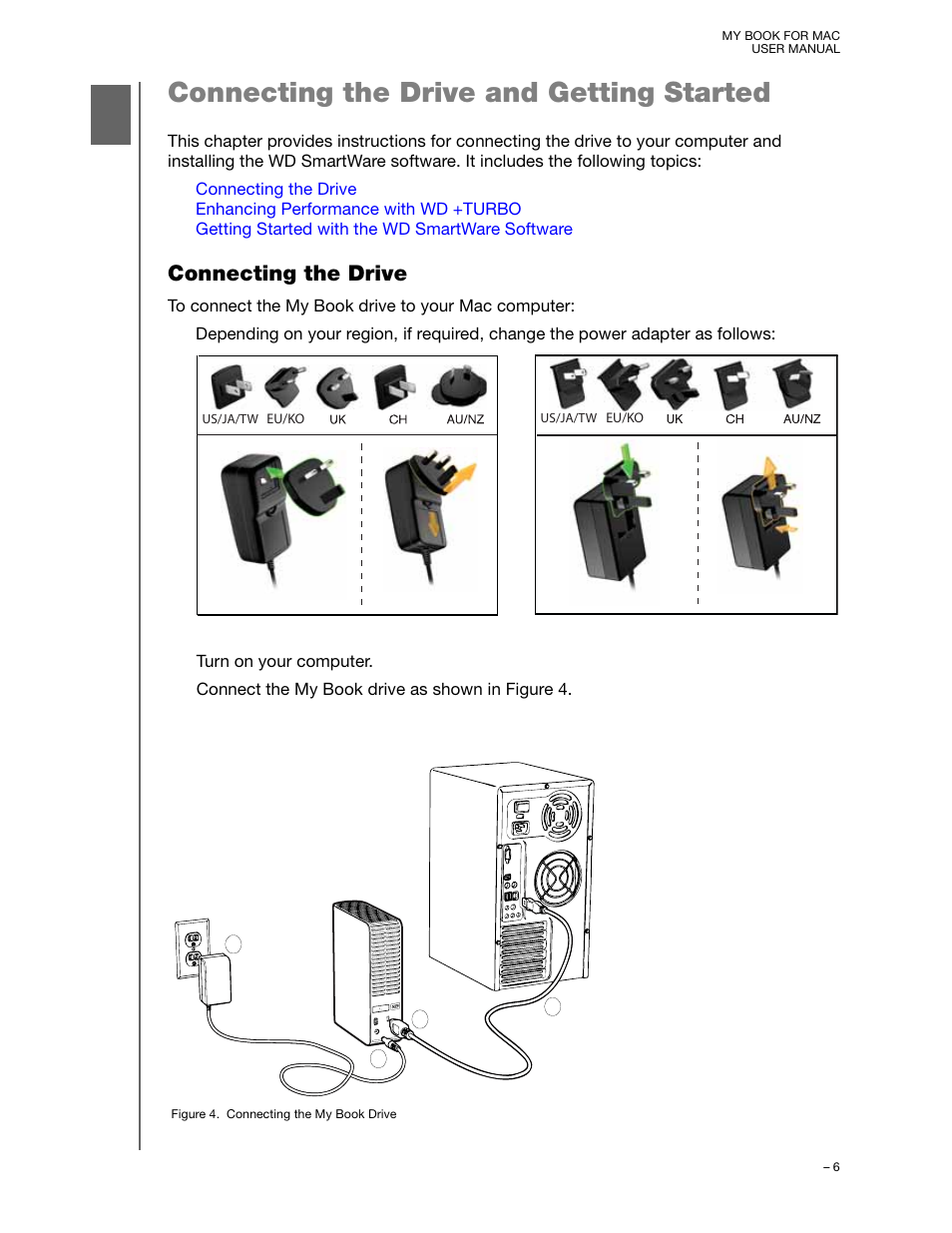 MY BOOK FOR MAC
USER MANUAL

Connecting the Drive and Getting Started

This chapter provides instructions for connecting the drive to your computer and installing the WD SmartWare software. It includes the following topics:

Connecting the Drive
Enhancing Performance with WD +TURBO
Getting Started with the WD SmartWare Software

Connecting the Drive

To connect the My Book drive to your Mac computer:

Depending on your region, if required, change the power adapter as follows:

US/JA/TW EU/KO UK CH AU/NZ

US/JA/TW EU/KO UK CH AU/NZ

Turn on your computer.

Connect the My Book drive as shown in Figure 4.

Figure 4. Connecting the My Book Drive

– 6