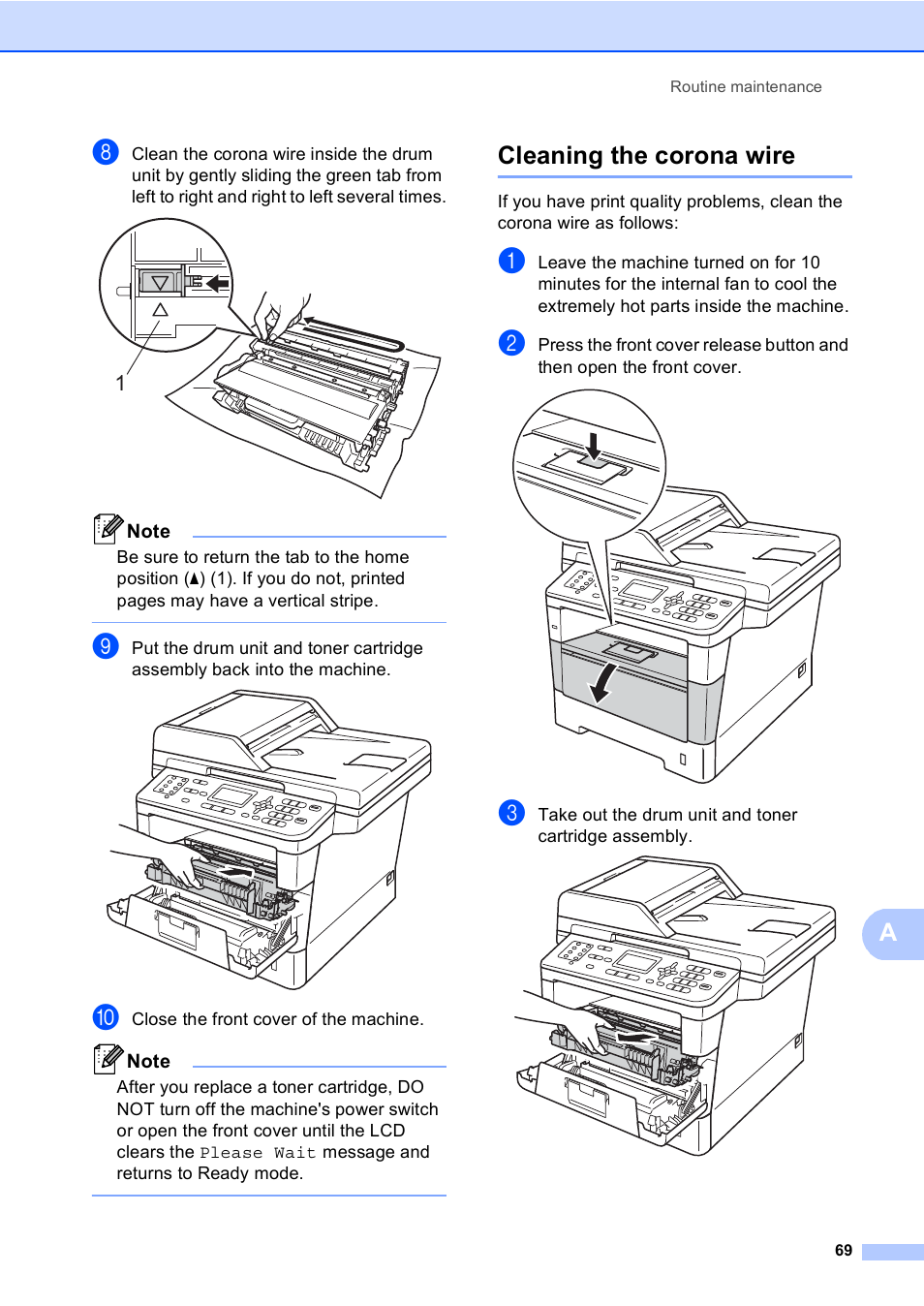 Routine maintenance

8 Clean the corona wire inside the drum unit by gently sliding the green tab from left to right and right to left several times.

1

Note
Be sure to return the tab to the home position (▲) (1). If you do not, printed pages may have a vertical stripe.

9 Put the drum unit and toner cartridge assembly back into the machine.

10 Close the front cover of the machine.

Note
After you replace a toner cartridge, DO NOT turn off the machine's power switch or open the front cover until the LCD clears the Please Wait message and returns to Ready mode.

Cleaning the corona wire

If you have print quality problems, clean the corona wire as follows:

1 Leave the machine turned on for 10 minutes for the internal fan to cool the extremely hot parts inside the machine.

2 Press the front cover release button and then open the front cover.

3 Take out the drum unit and toner cartridge assembly.

A

69