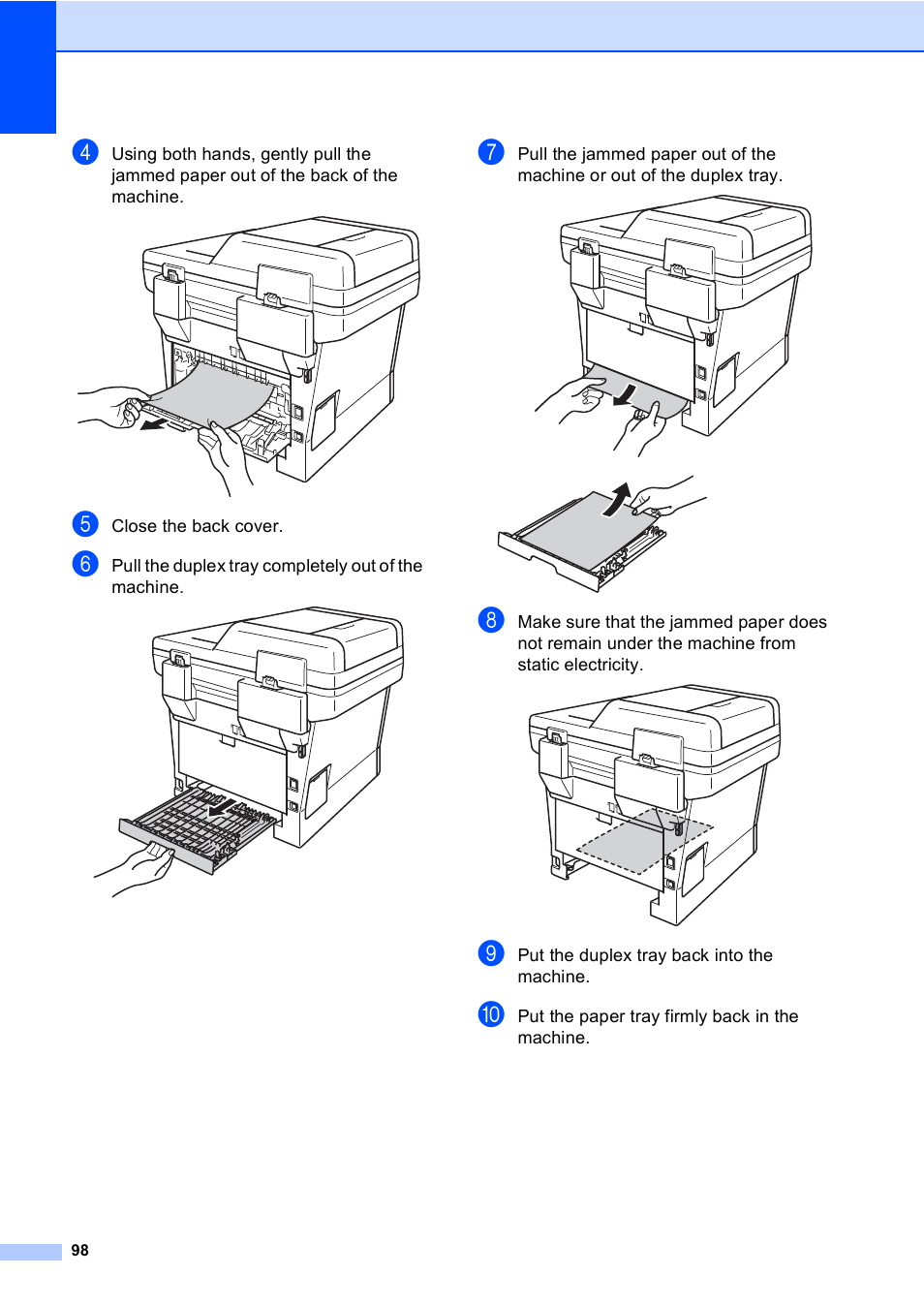 4 Using both hands, gently pull the jammed paper out of the back of the machine.

5 Close the back cover.

6 Pull the duplex tray completely out of the machine.

7 Pull the jammed paper out of the machine or out of the duplex tray.

8 Make sure that the jammed paper does not remain under the machine from static electricity.

9 Put the duplex tray back into the machine.

10 Put the paper tray firmly back in the machine.

98