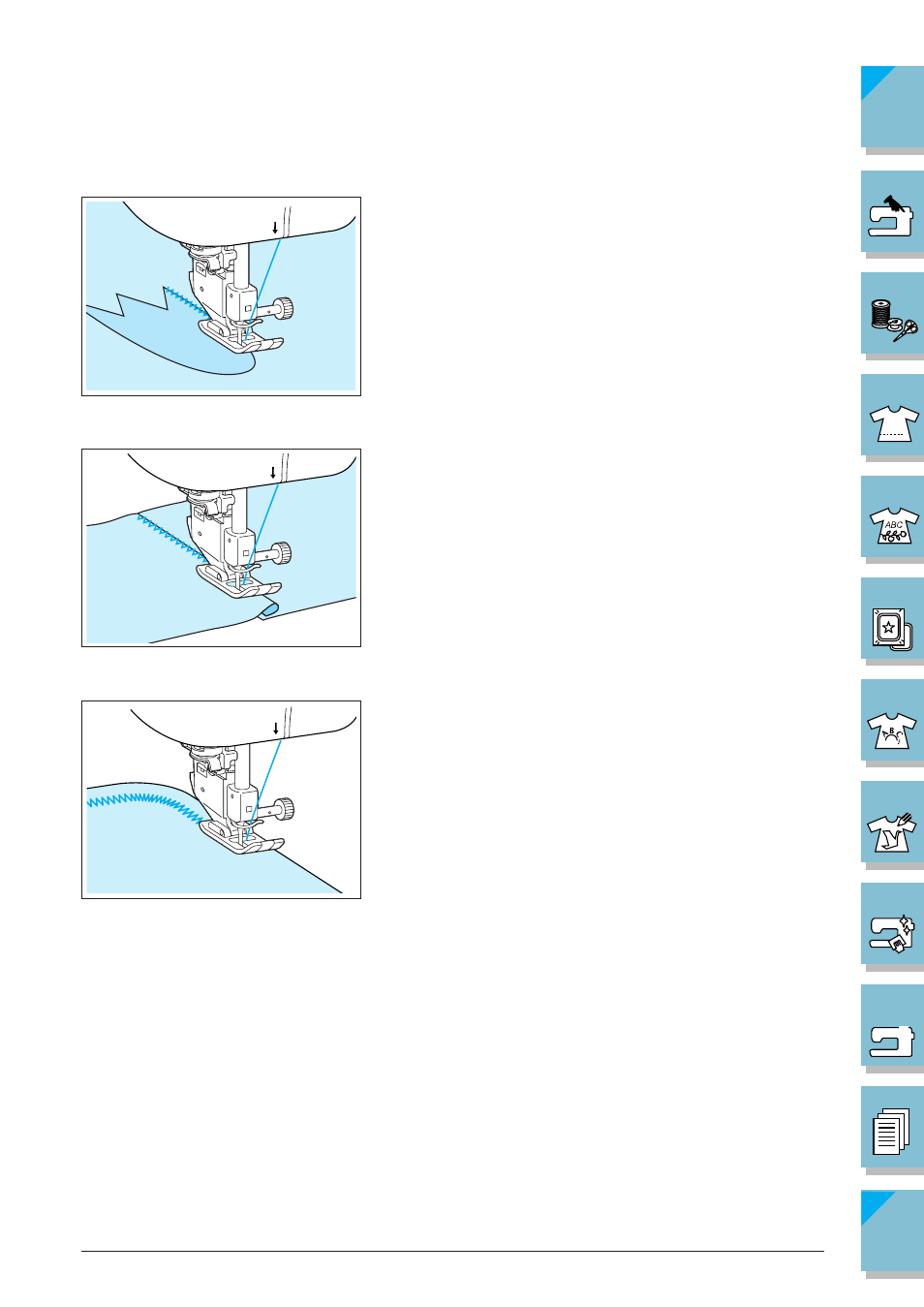 ABC