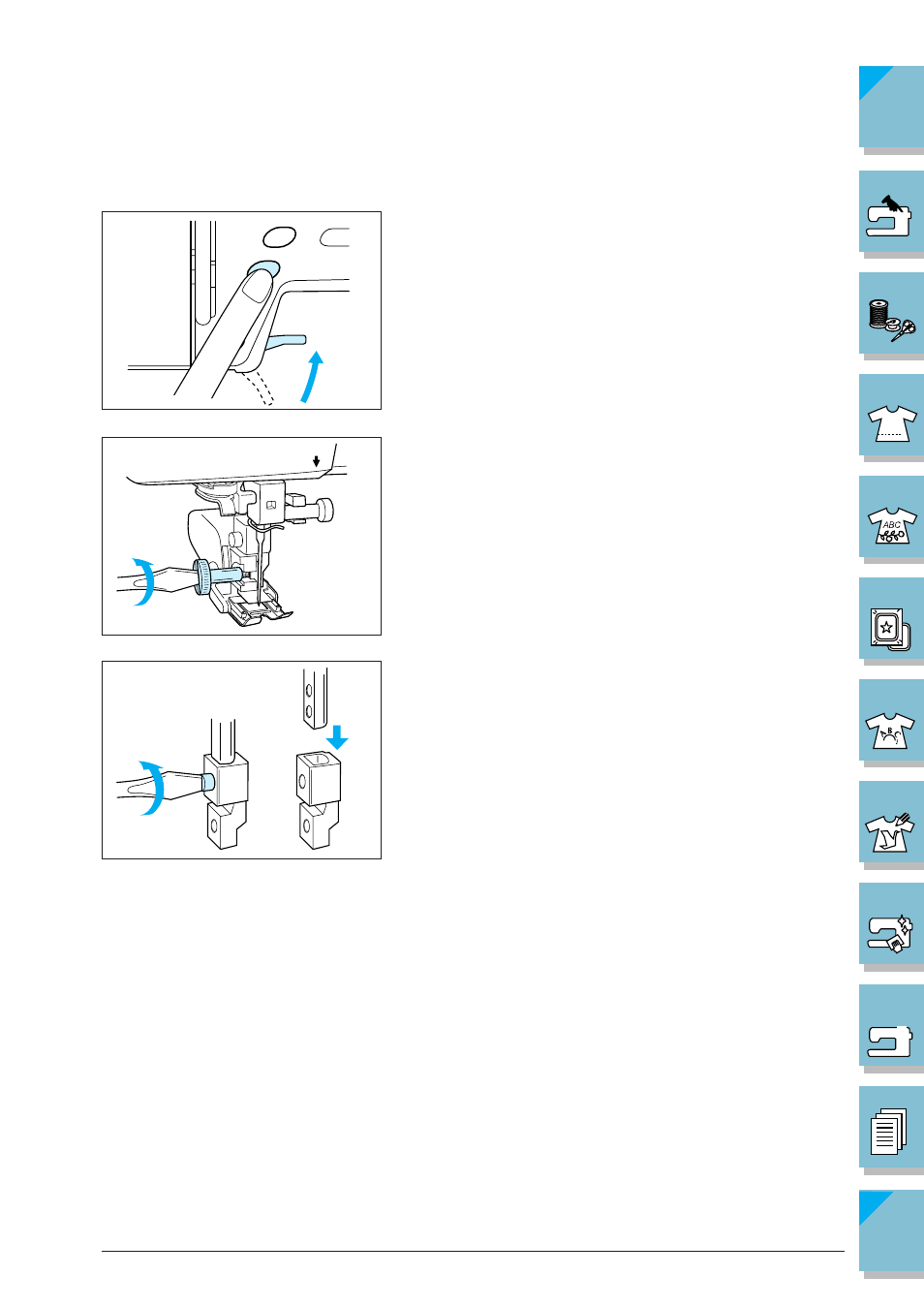 ABC