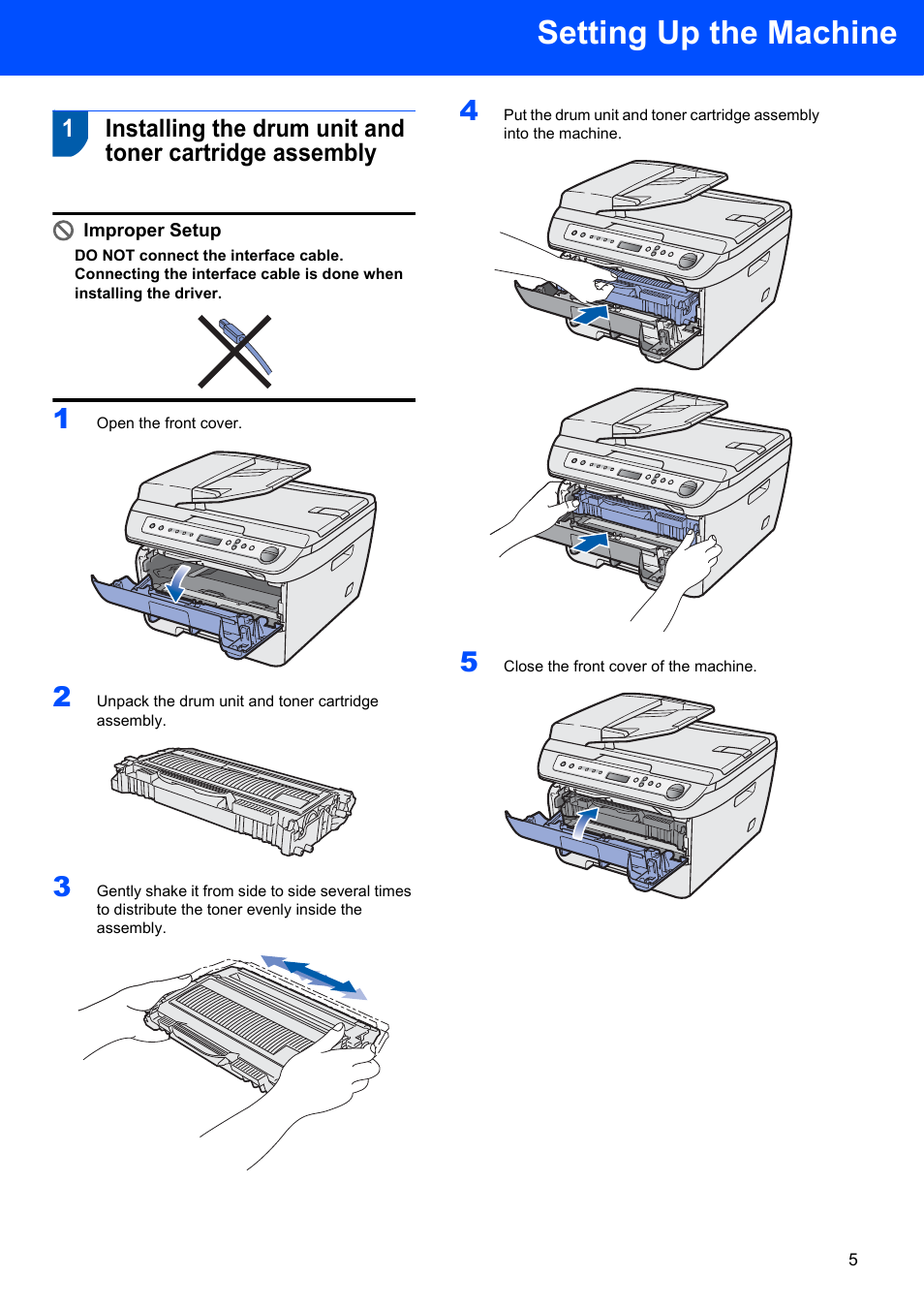 Setting Up the Machine

1 Installing the drum unit and toner cartridge assembly

Improper Setup

DO NOT connect the interface cable. Connecting the interface cable is done when installing the driver.

1 Open the front cover.

2 Unpack the drum unit and toner cartridge assembly.

3 Gently shake it from side to side several times to distribute the toner evenly inside the assembly.

4 Put the drum unit and toner cartridge assembly into the machine.

5 Close the front cover of the machine.

5