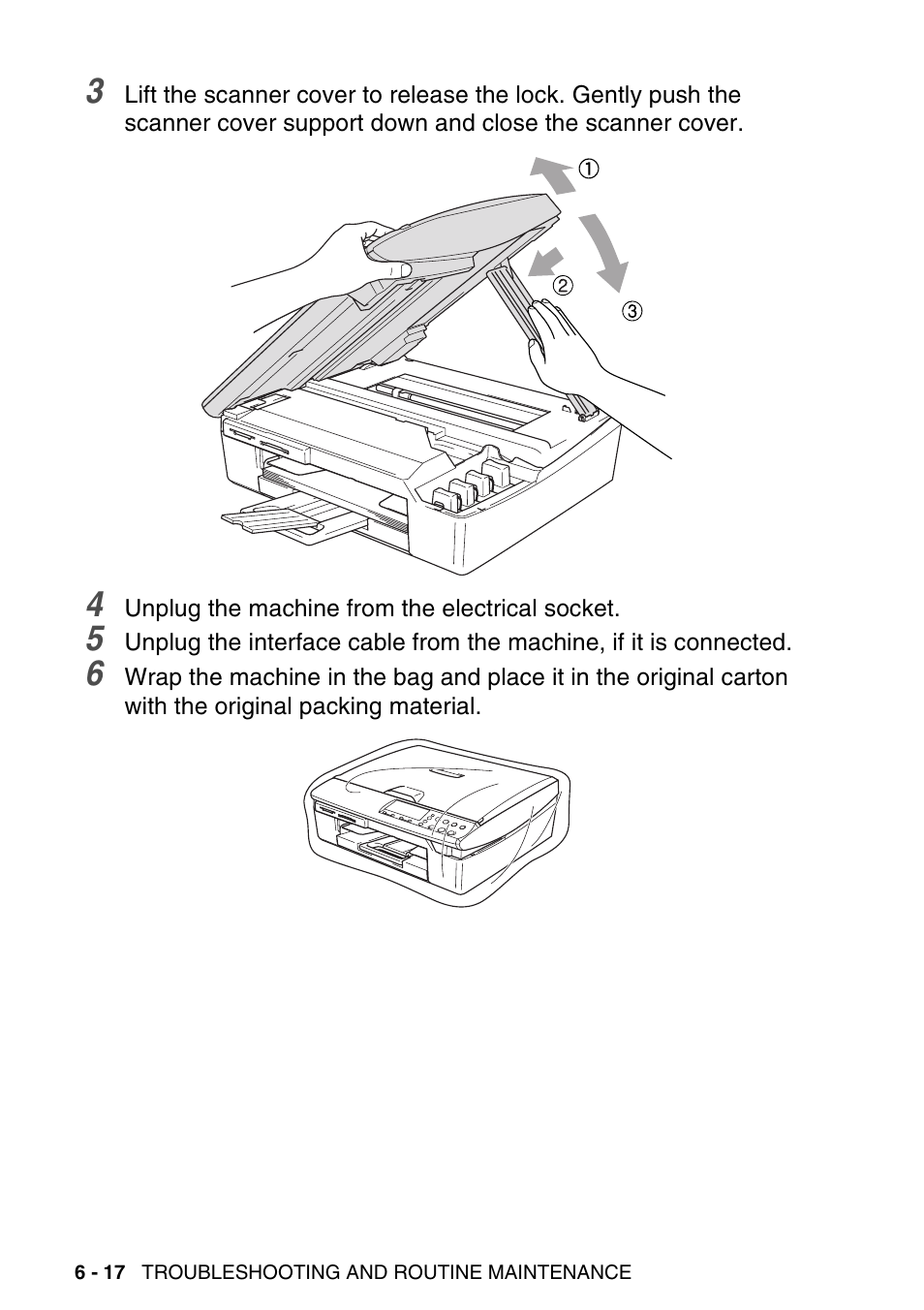 3 Lift the scanner cover to release the lock. Gently push the scanner cover support down and close the scanner cover.

①

②

③

4 Unplug the machine from the electrical socket.

5 Unplug the interface cable from the machine, if it is connected.

6 Wrap the machine in the bag and place it in the original carton with the original packing material.

6 - 17 TROUBLESHOOTING AND ROUTINE MAINTENANCE