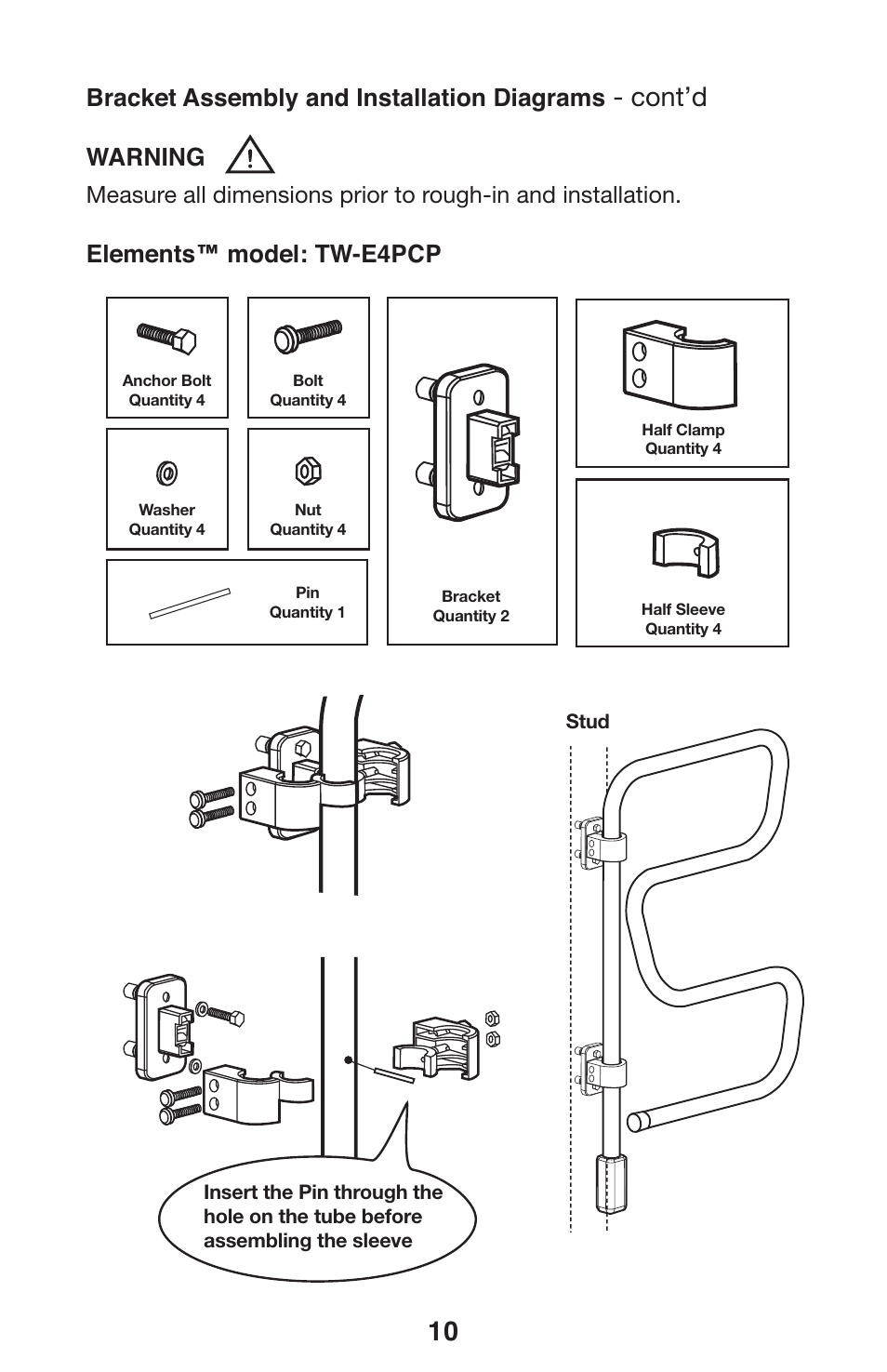 Bracket Assembly and Installation Diagrams - cont'd

WARNING

Measure all dimensions prior to rough-in and installation.

Elements™ model: TW-E4PCP

Anchor Bolt
Quantity 4

Bolt
Quantity 4

Washer
Quantity 4

Nut
Quantity 4

Pin
Quantity 1

Bracket
Quantity 2

Half Clamp
Quantity 4

Half Sleeve
Quantity 4

Stud

Insert the Pin through the hole on the tube before assembling the sleeve

10