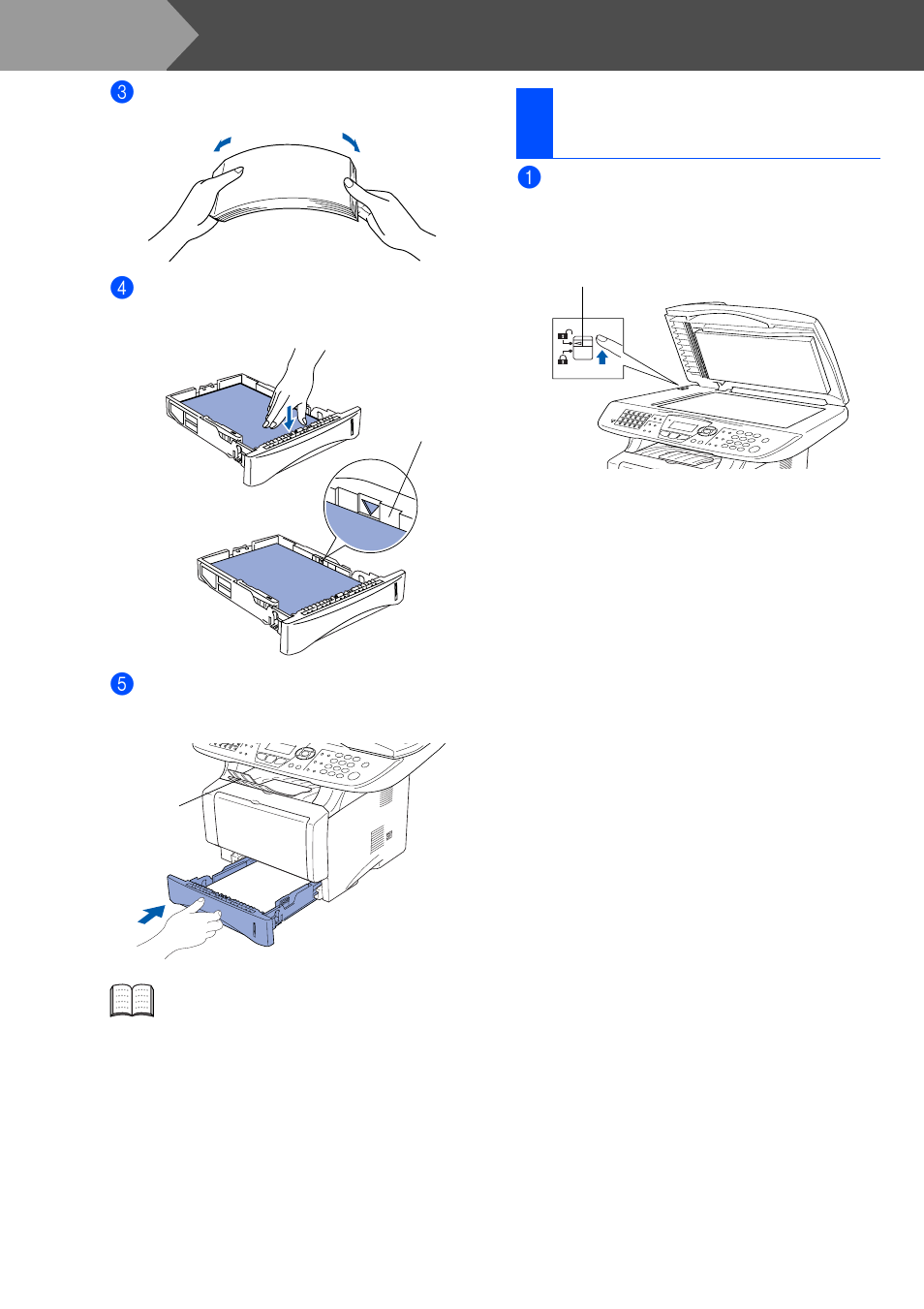 3

4

5

1