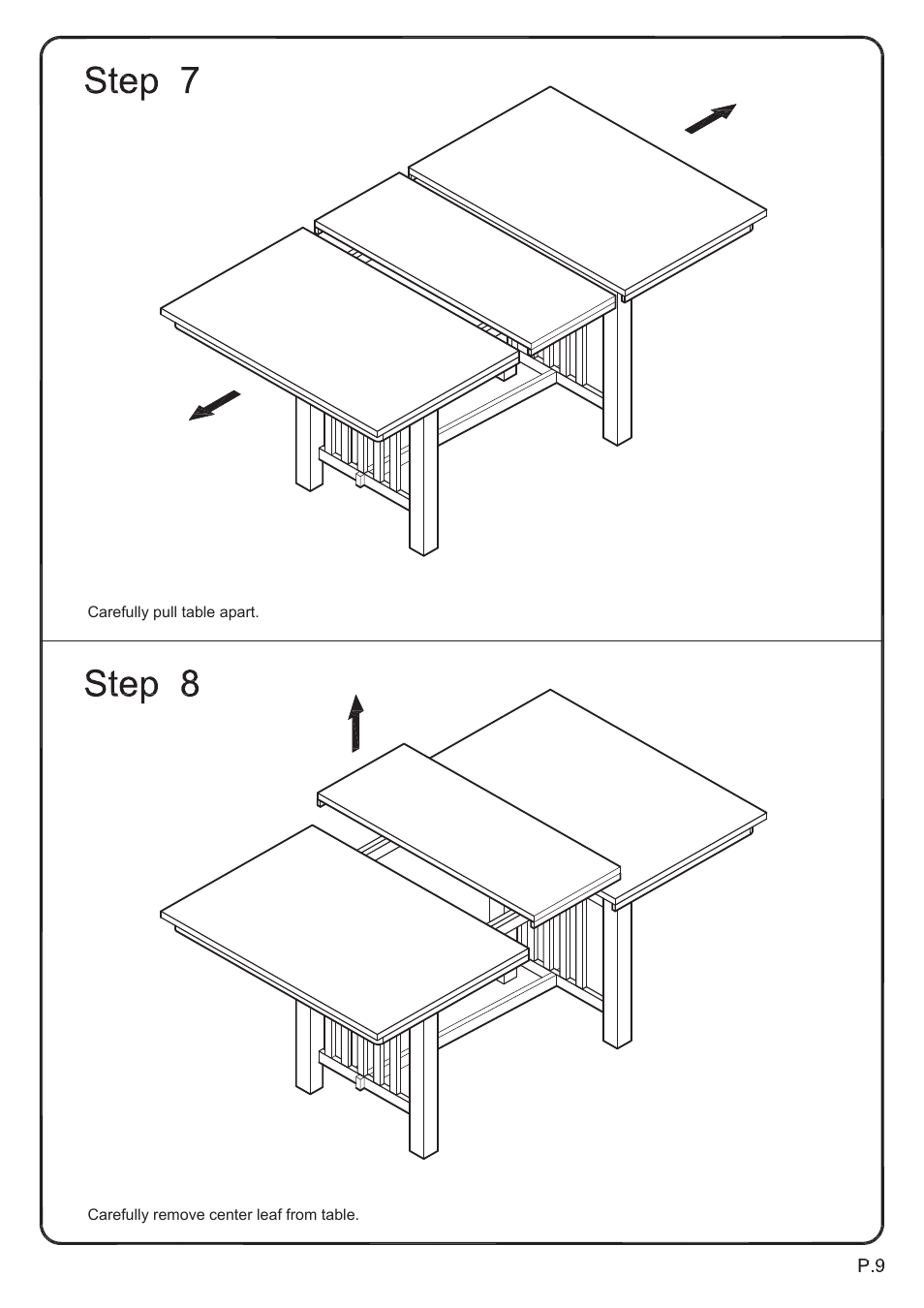 Step 7

Carefully pull table apart.

Step 8

Carefully remove center leaf from table.

P.9