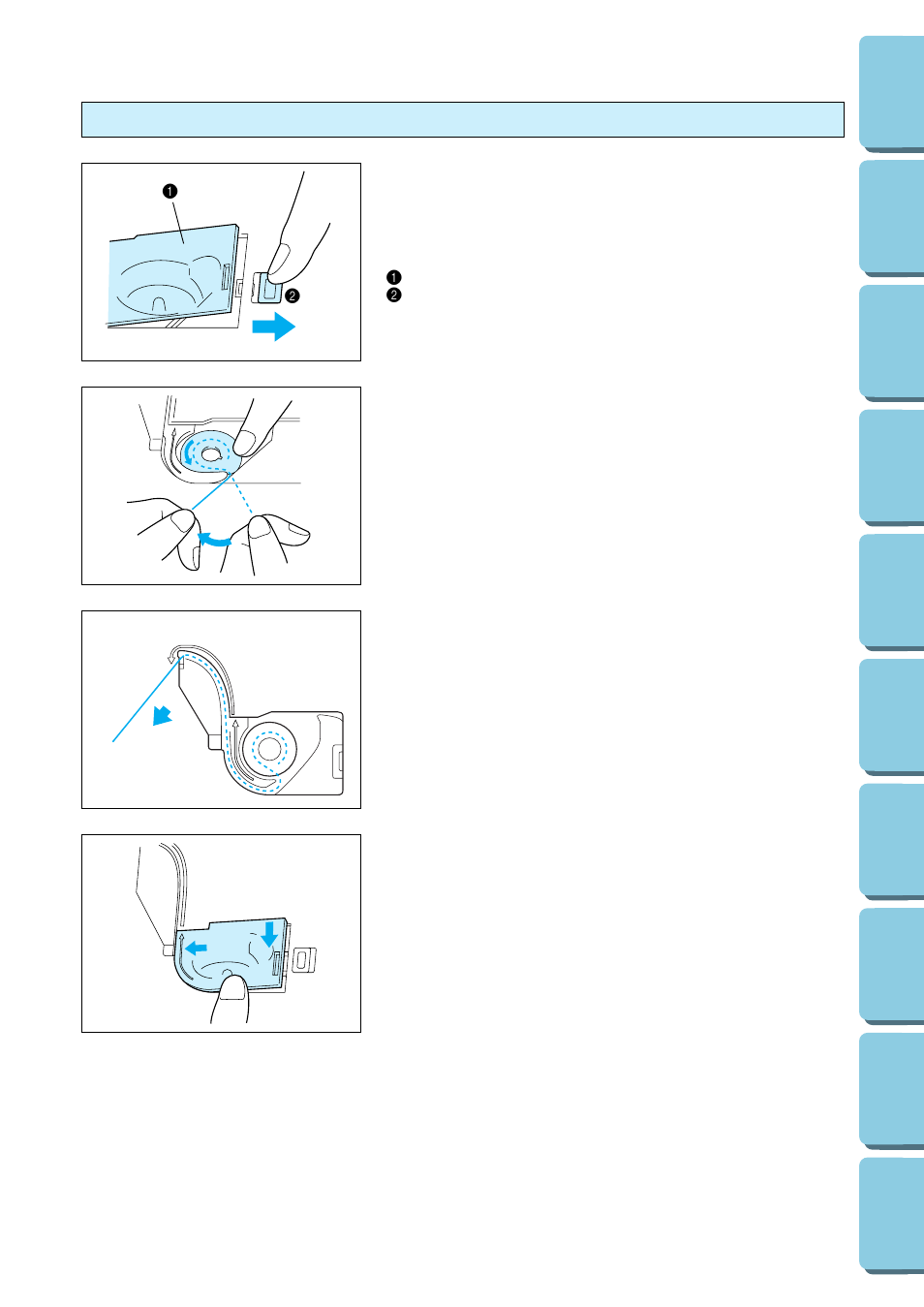 ❶

❷

❶
❷