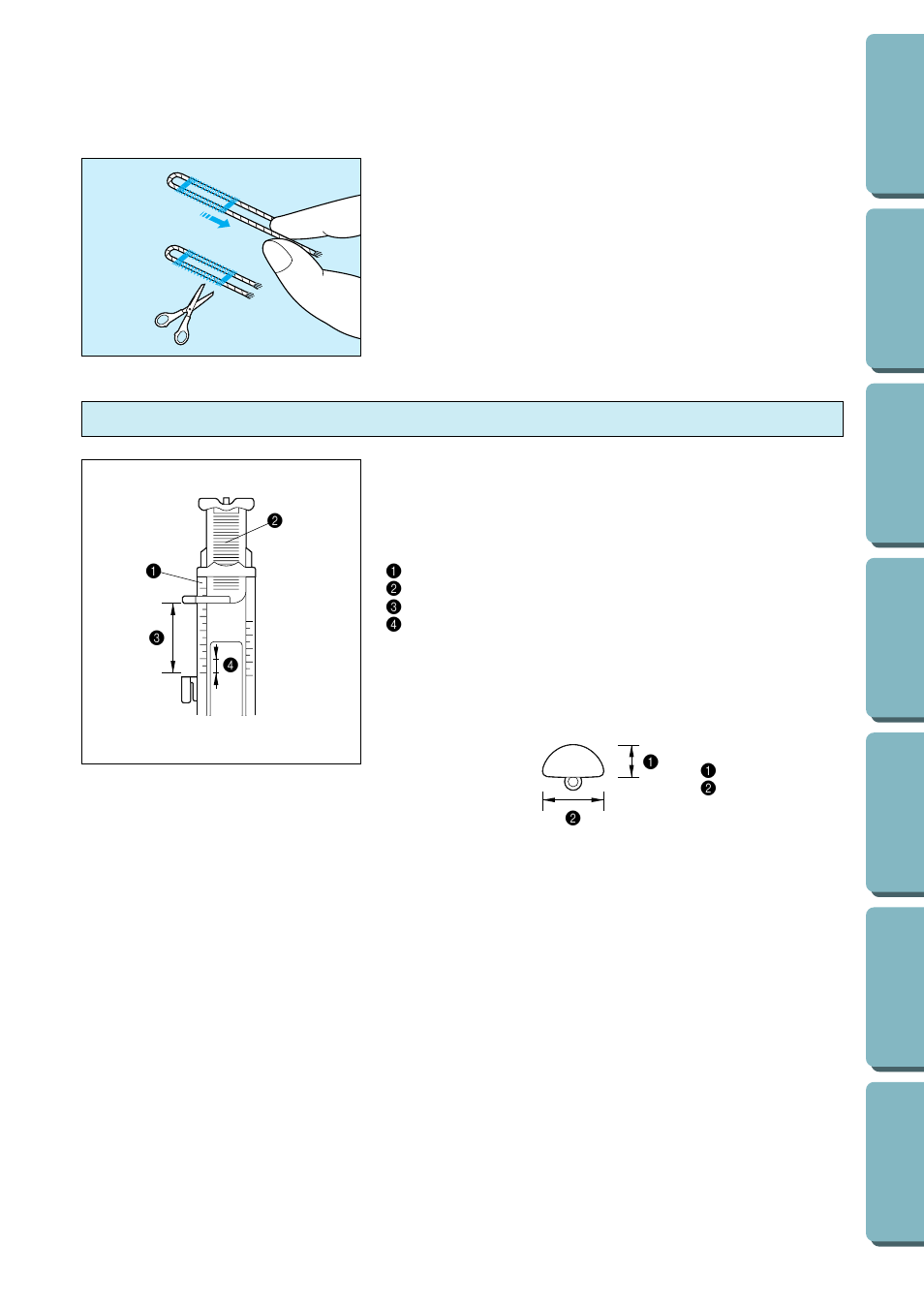 ❷
❶
❸
❹

❶
❷
❸
❹

❶
❷

❶
❷