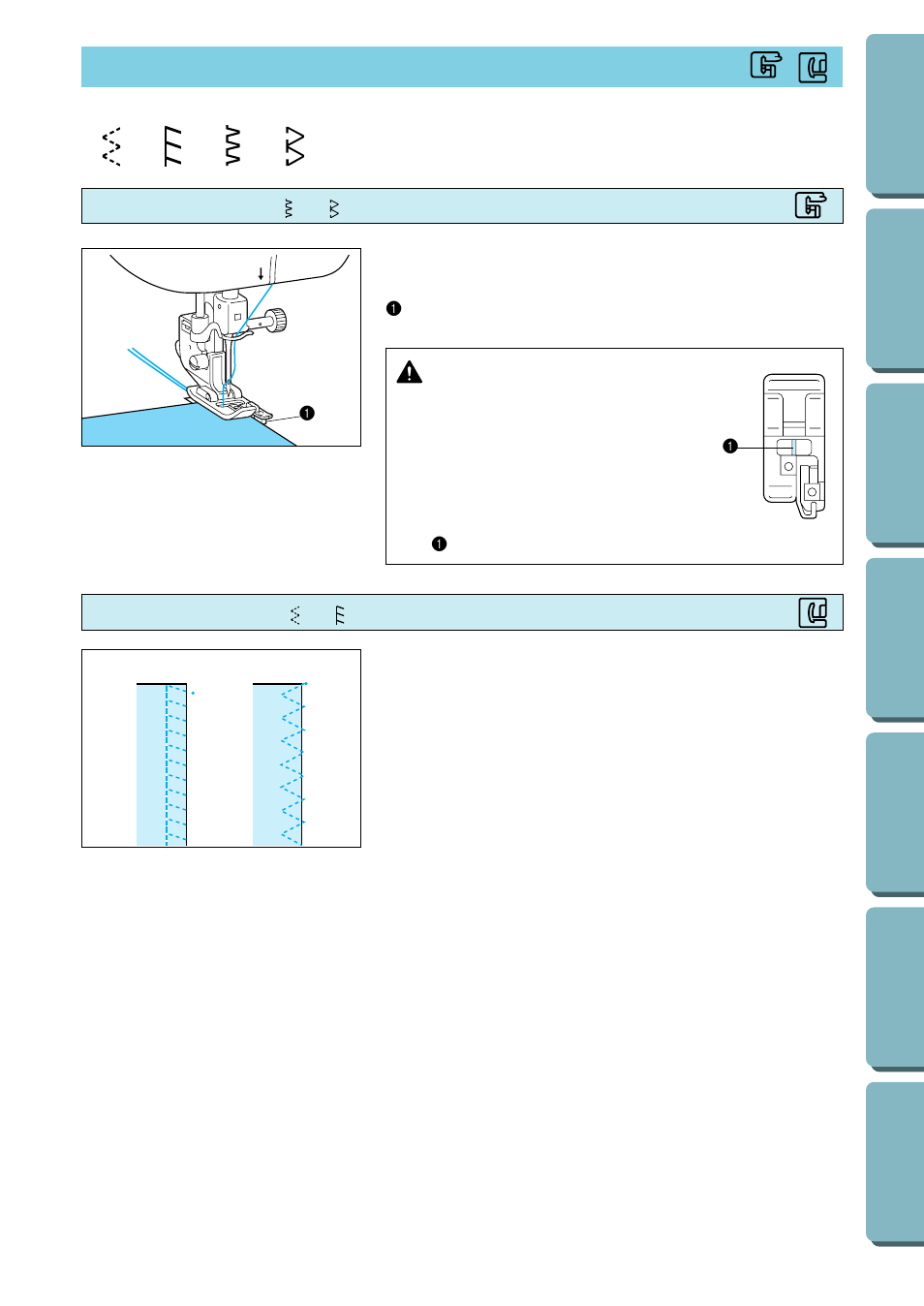 ❶

❶

❶

❶