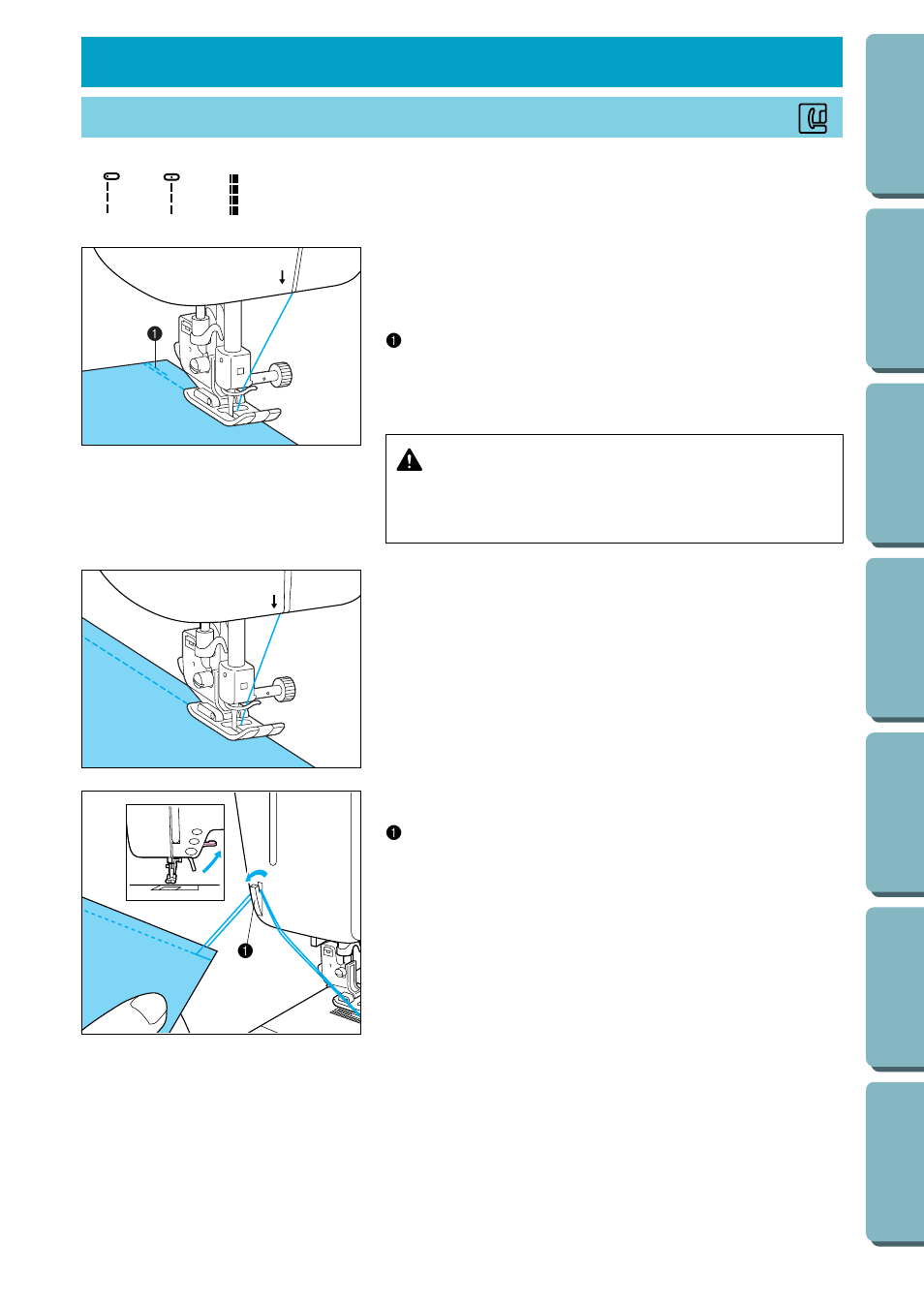 ❶

❶

❶

❶