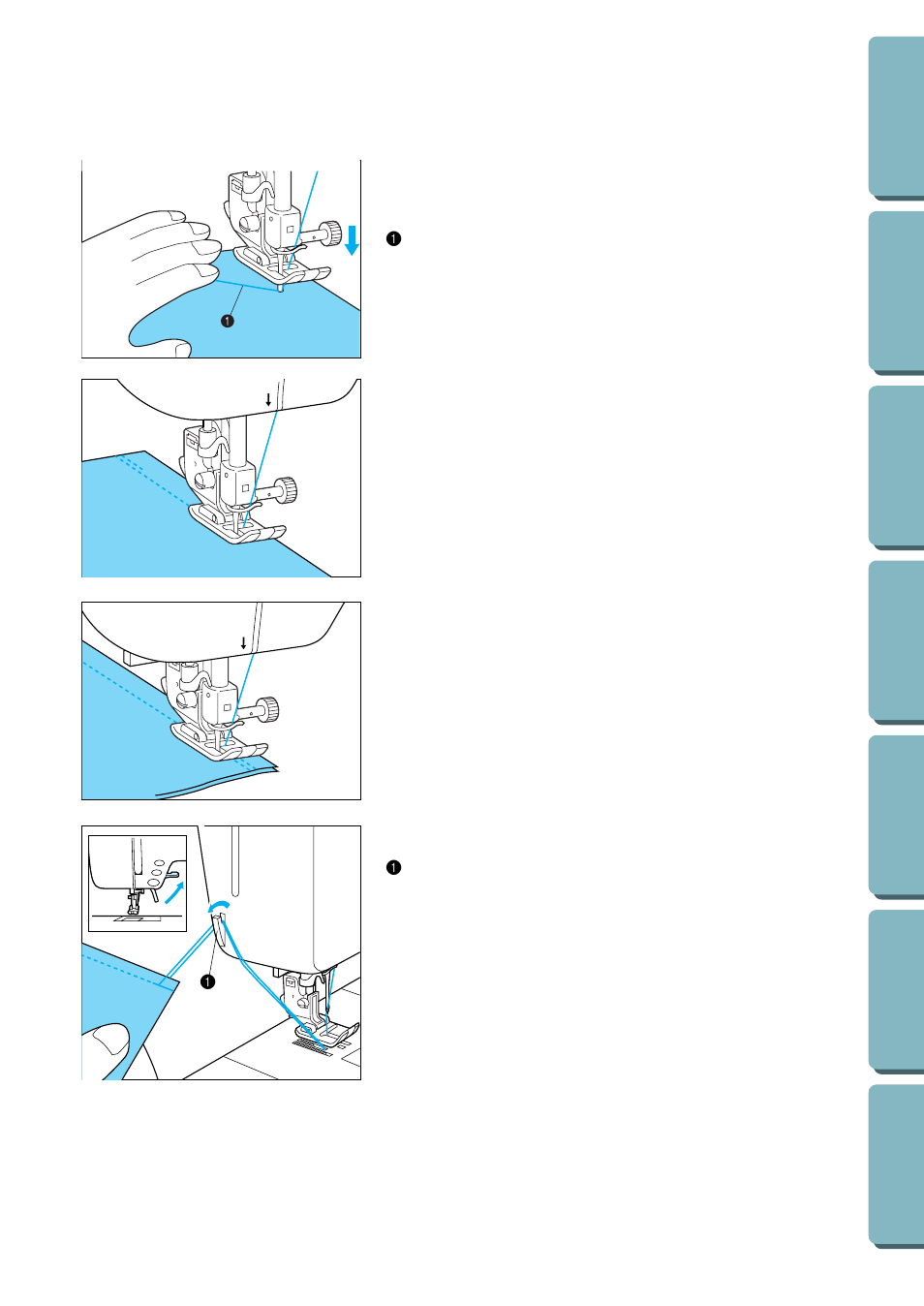 ❶

❶

❶

❶