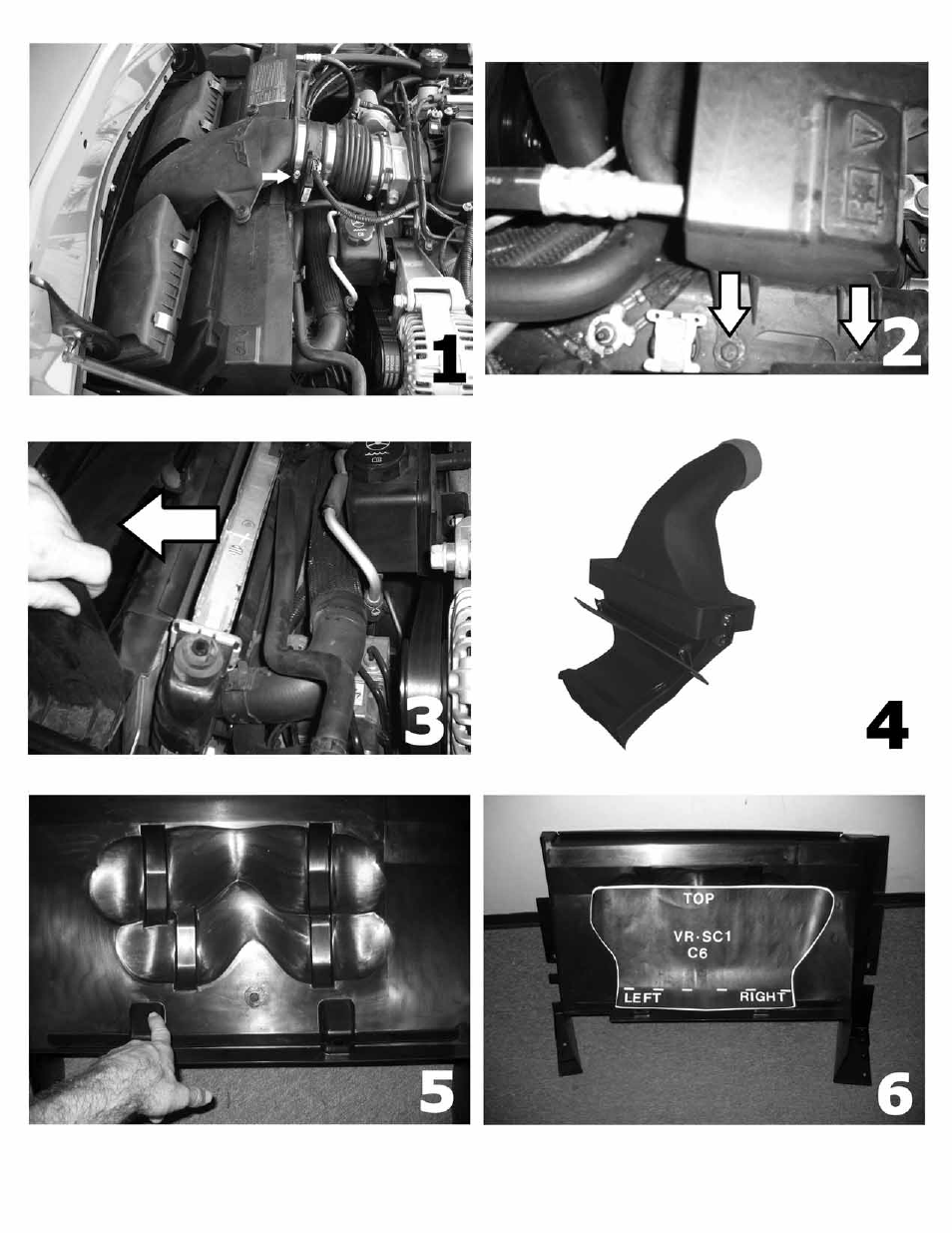 1

2

3

4

5

TOP

VR·SC1
C6

LEFT RIGHT

6