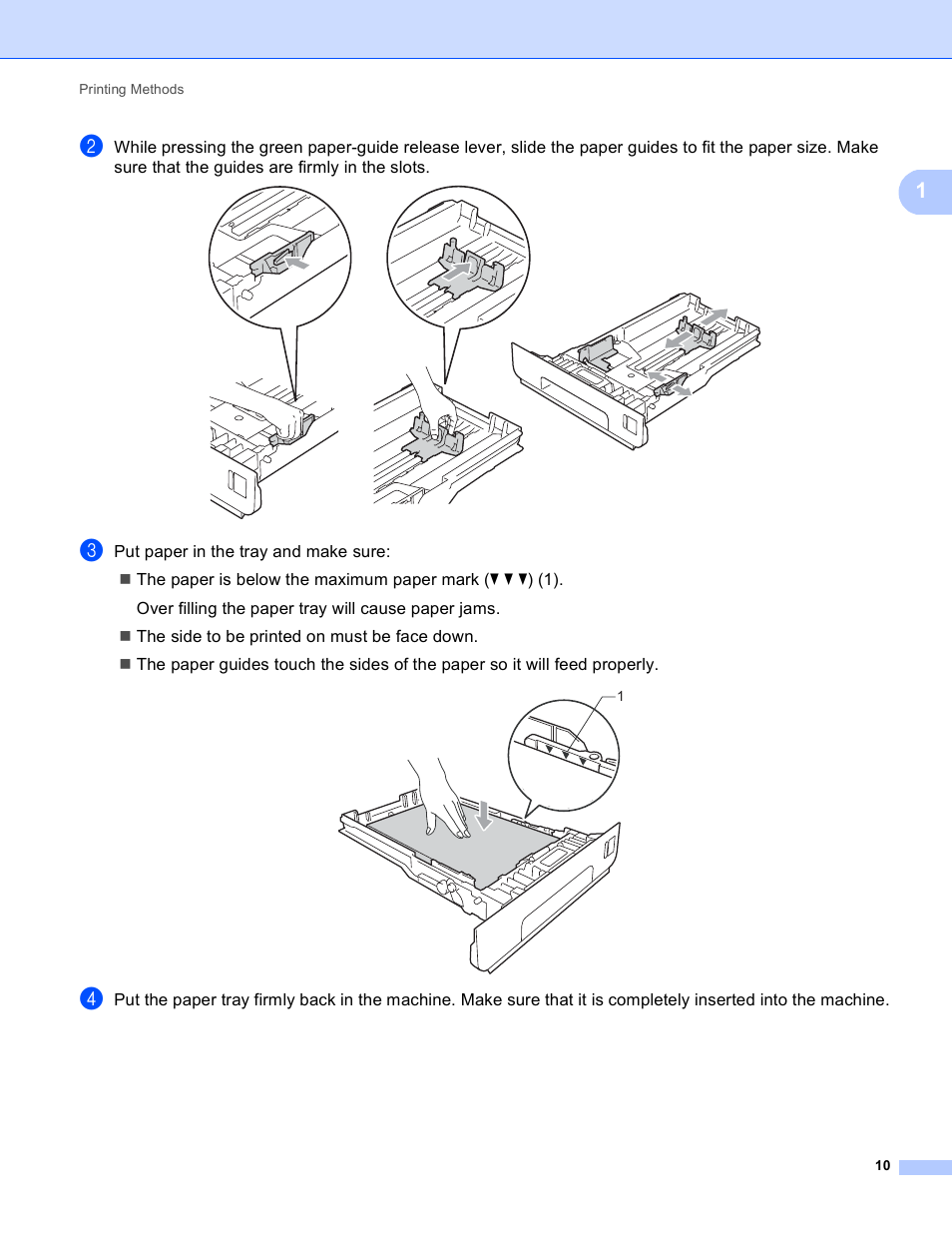 Printing Methods

1

2 While pressing the green paper-guide release lever, slide the paper guides to fit the paper size. Make sure that the guides are firmly in the slots.

3 Put paper in the tray and make sure:

■ The paper is below the maximum paper mark (▼▼▼) (1).

Over filling the paper tray will cause paper jams.

■ The side to be printed on must be face down.

■ The paper guides touch the sides of the paper so it will feed properly.

1

4 Put the paper tray firmly back in the machine. Make sure that it is completely inserted into the machine.

10