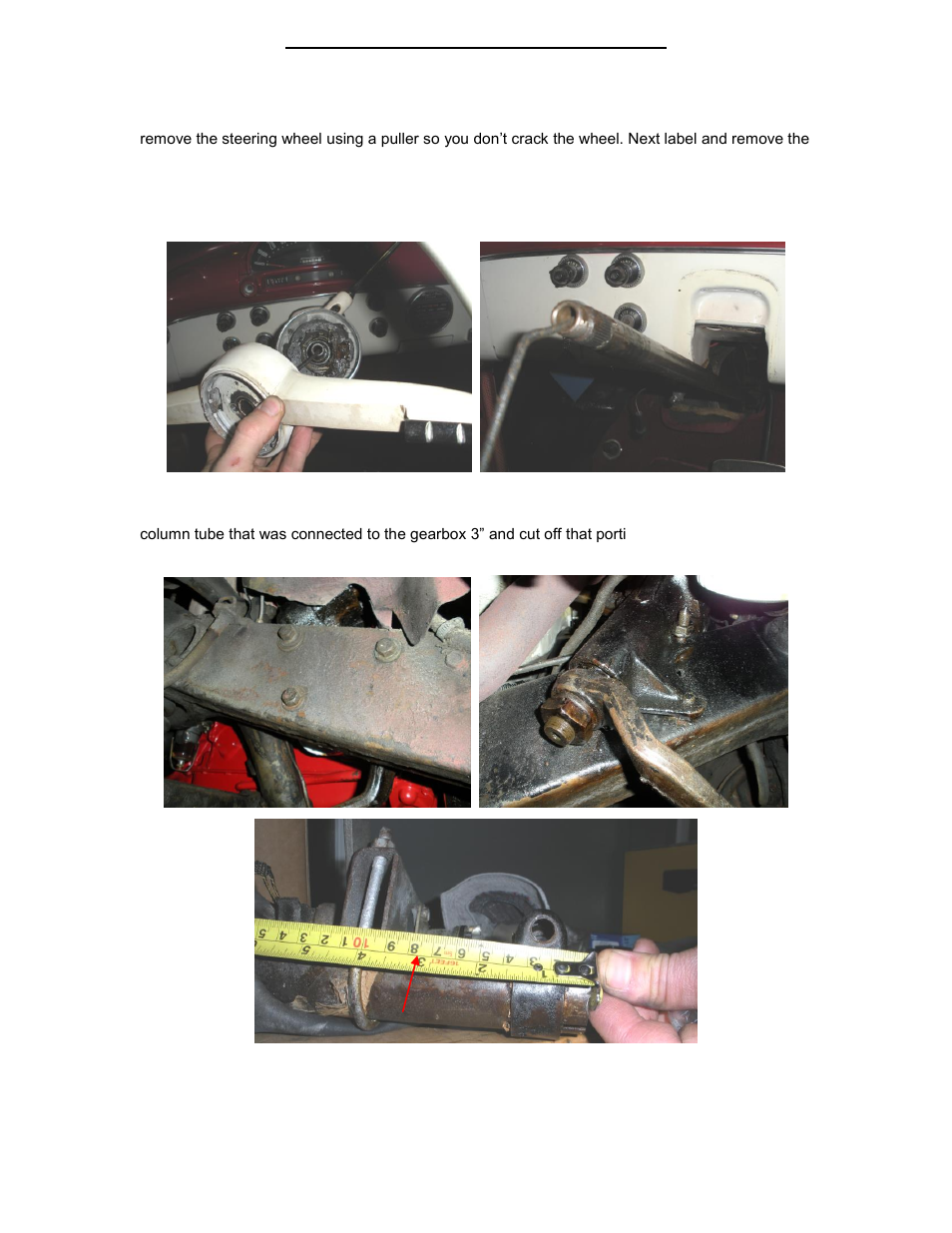 remove the steering wheel using a puller so you don't crack the wheel. Next label and remove the

column tube that was connected to the gearbox 3" and cut off that porti