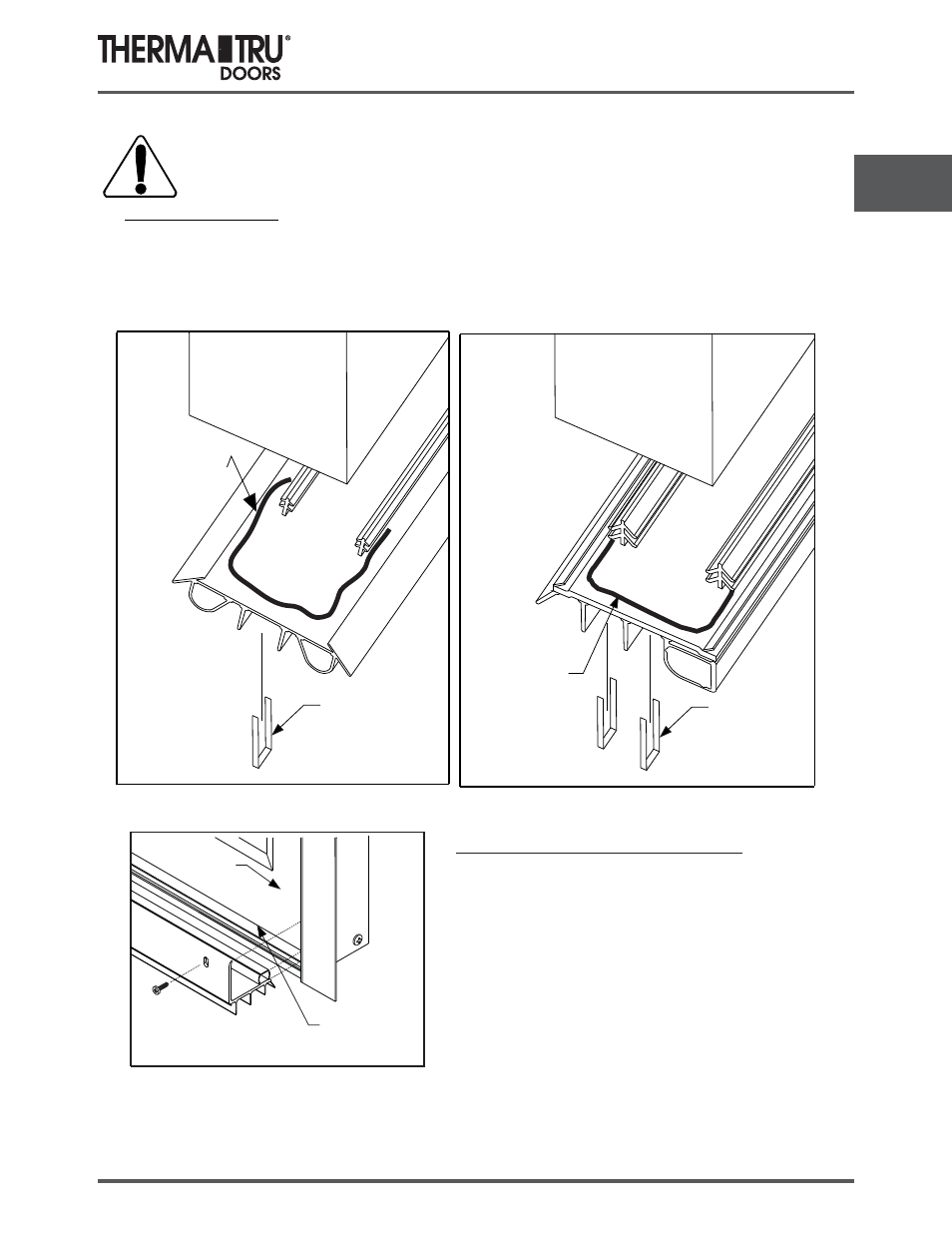 THERMA TRU®
DOORS