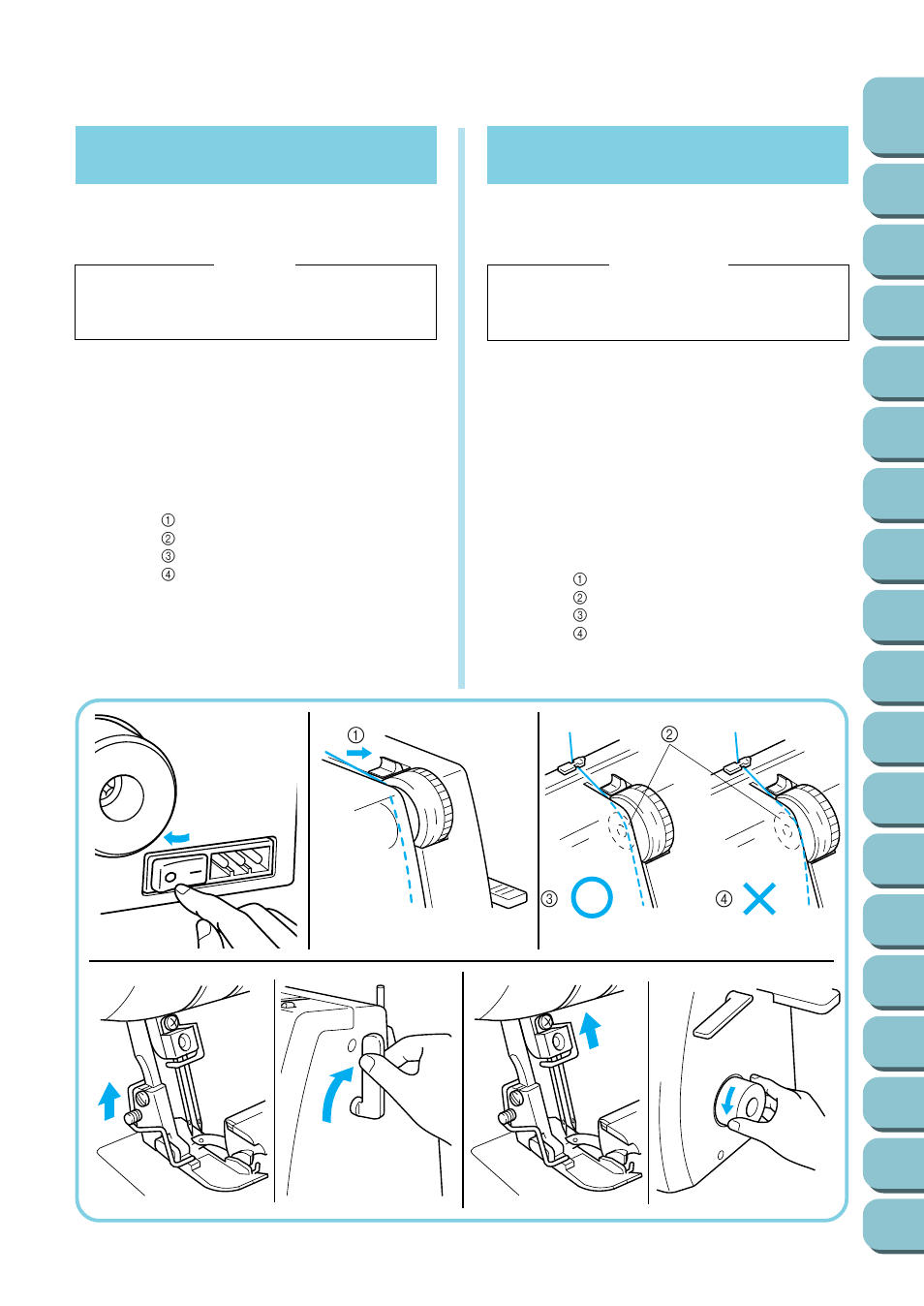 ①
②
③
④

①
②
③
④

①

②

③

④