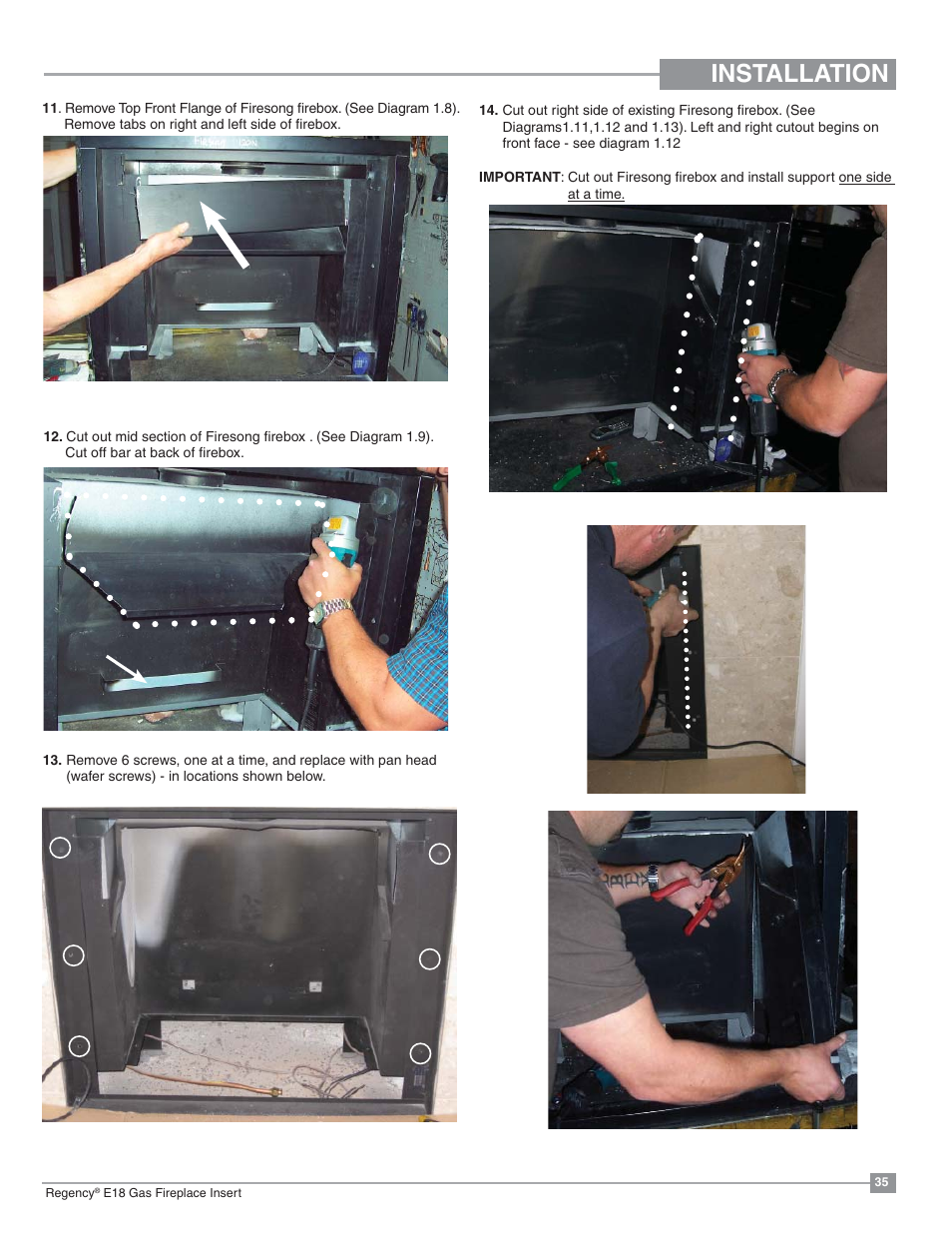 INSTALLATION

11. Remove Top Front Flange of Firesong firebox. (See Diagram 1.8). Remove tabs on right and left side of firebox.

12. Cut out mid section of Firesong firebox . (See Diagram 1.9). Cut off bar at back of firebox.

13. Remove 6 screws, one at a time, and replace with pan head (wafer screws) - in locations shown below.

14. Cut out right side of existing Firesong firebox. (See Diagrams1.11,1.12 and 1.13). Left and right cutout begins on front face - see diagram 1.12

IMPORTANT: Cut out Firesong firebox and install support one side at a time.

Regency® E18 Gas Fireplace Insert

35