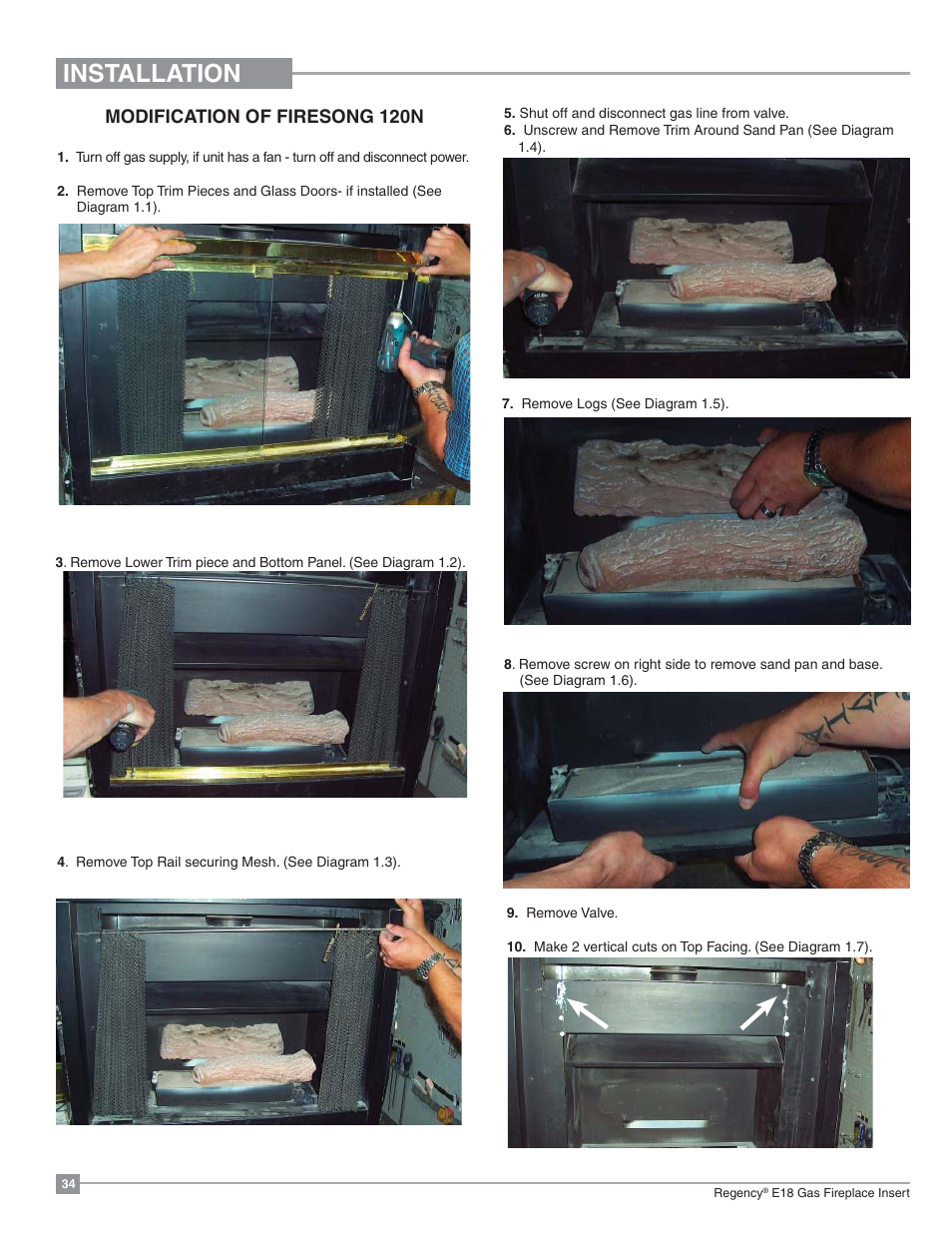 INSTALLATION

MODIFICATION OF FIRESONG 120N

1. Turn off gas supply, if unit has a fan - turn off and disconnect power.

2. Remove Top Trim Pieces and Glass Doors- if installed (See Diagram 1.1).

3. Remove Lower Trim piece and Bottom Panel. (See Diagram 1.2).

4. Remove Top Rail securing Mesh. (See Diagram 1.3).

5. Shut off and disconnect gas line from valve.
6. Unscrew and Remove Trim Around Sand Pan (See Diagram 1.4).

7. Remove Logs (See Diagram 1.5).

8. Remove screw on right side to remove sand pan and base. (See Diagram 1.6).

9. Remove Valve.

10. Make 2 vertical cuts on Top Facing. (See Diagram 1.7).

34

Regency® E18 Gas Fireplace Insert