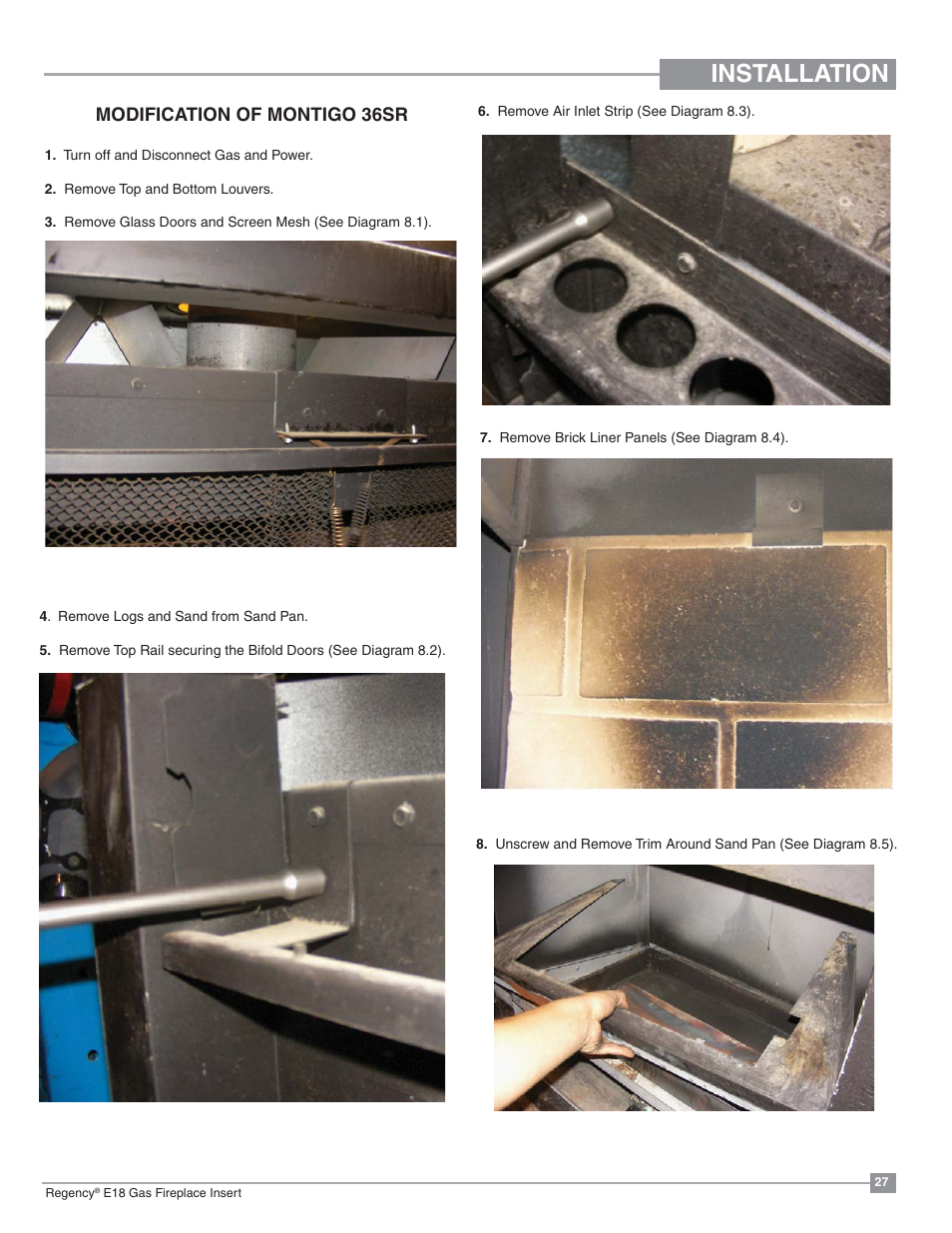 INSTALLATION

MODIFICATION OF MONTIGO 36SR

1. Turn off and Disconnect Gas and Power.

2. Remove Top and Bottom Louvers.

3. Remove Glass Doors and Screen Mesh (See Diagram 8.1).

4. Remove Logs and Sand from Sand Pan.

5. Remove Top Rail securing the Bifold Doors (See Diagram 8.2).

6. Remove Air Inlet Strip (See Diagram 8.3).

7. Remove Brick Liner Panels (See Diagram 8.4).

8. Unscrew and Remove Trim Around Sand Pan (See Diagram 8.5).

Regency® E18 Gas Fireplace Insert

27