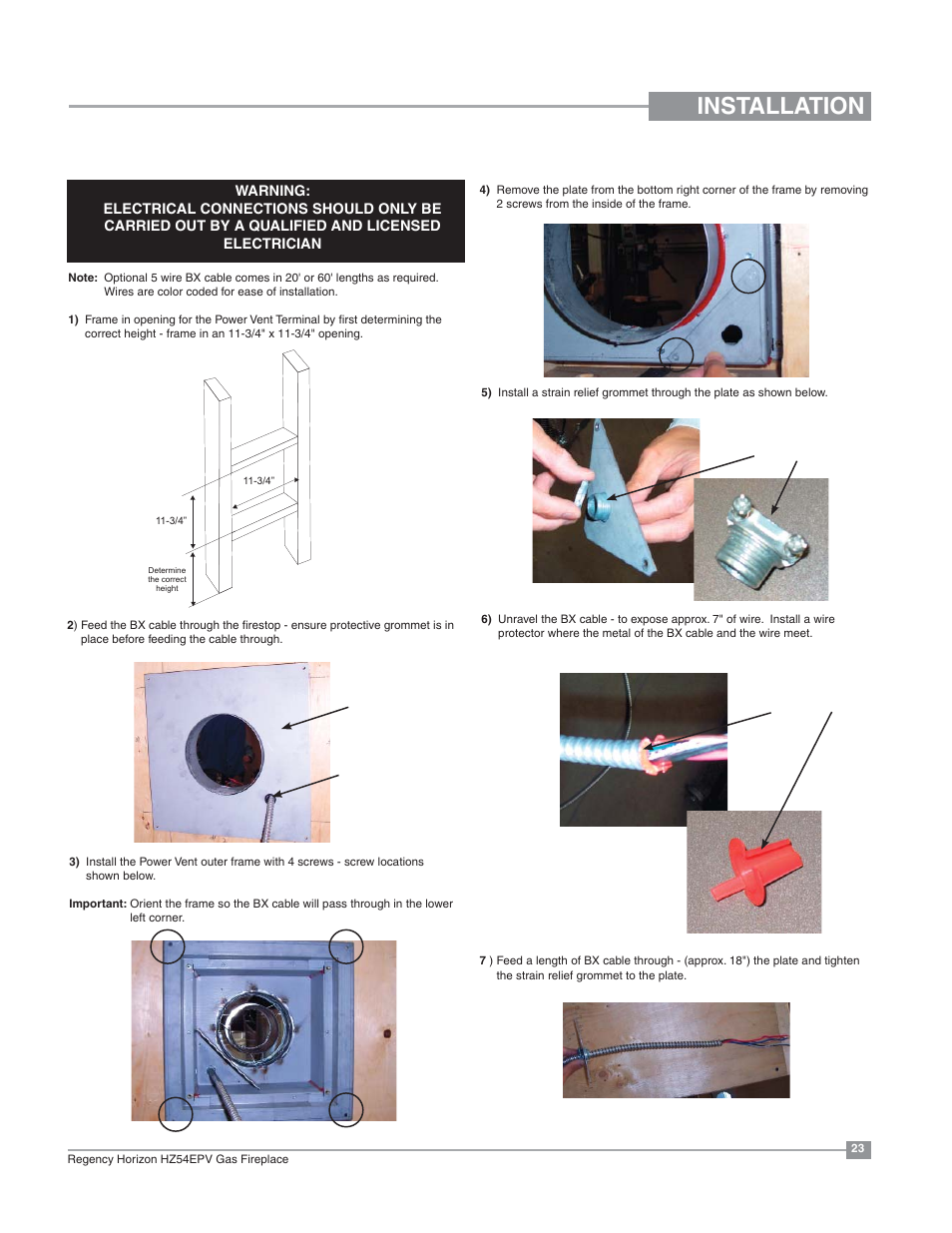 INSTALLATION

WARNING:
ELECTRICAL CONNECTIONS SHOULD ONLY BE CARRIED OUT BY A QUALIFIED AND LICENSED ELECTRICIAN

Note: Optional 5 wire BX cable comes in 20' or 60' lengths as required. Wires are color coded for ease of installation.

1) Frame in opening for the Power Vent Terminal by first determining the correct height - frame in an 11-3/4" x 11-3/4" opening.

11-3/4"

11-3/4"

Determine the correct height

2) Feed the BX cable through the firestop - ensure protective grommet is in place before feeding the cable through.

3) Install the Power Vent outer frame with 4 screws - screw locations shown below.

Important: Orient the frame so the BX cable will pass through in the lower left corner.

4) Remove the plate from the bottom right corner of the frame by removing 2 screws from the inside of the frame.

5) Install a strain relief grommet through the plate as shown below.

6) Unravel the BX cable - to expose approx. 7" of wire. Install a wire protector where the metal of the BX cable and the wire meet.

7 ) Feed a length of BX cable through - (approx. 18") the plate and tighten the strain relief grommet to the plate.

Regency Horizon HZ54EPV Gas Fireplace

23