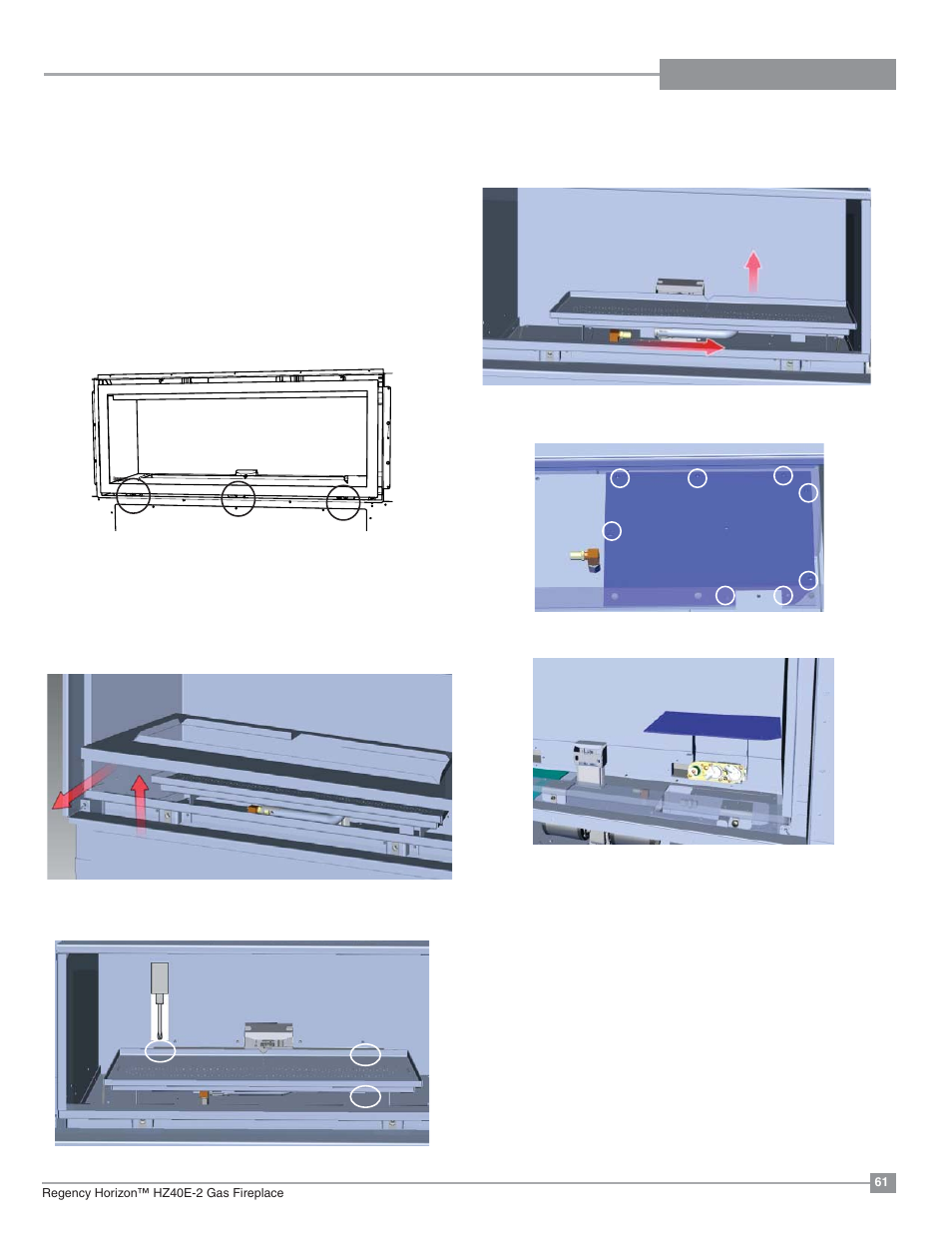 Regency Horizon™ HZ40E-2 Gas Fireplace

61