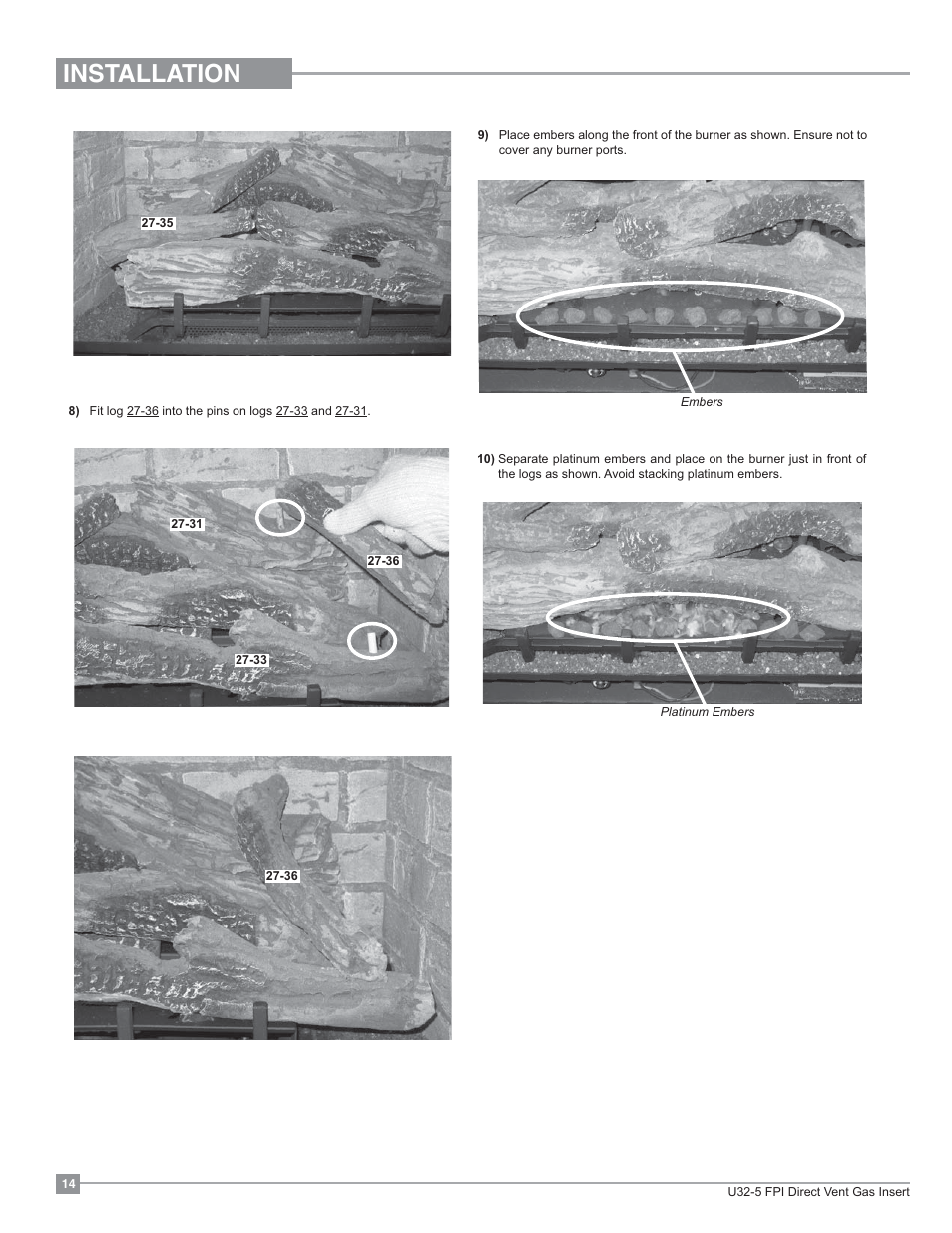 INSTALLATION

27-35

8) Fit log 27-36 into the pins on logs 27-33 and 27-31.

27-31

27-36

27-33

27-36

9) Place embers along the front of the burner as shown. Ensure not to cover any burner ports.

Embers

10) Separate platinum embers and place on the burner just in front of the logs as shown. Avoid stacking platinum embers.

Platinum Embers

14

U32-5 FPI Direct Vent Gas Insert