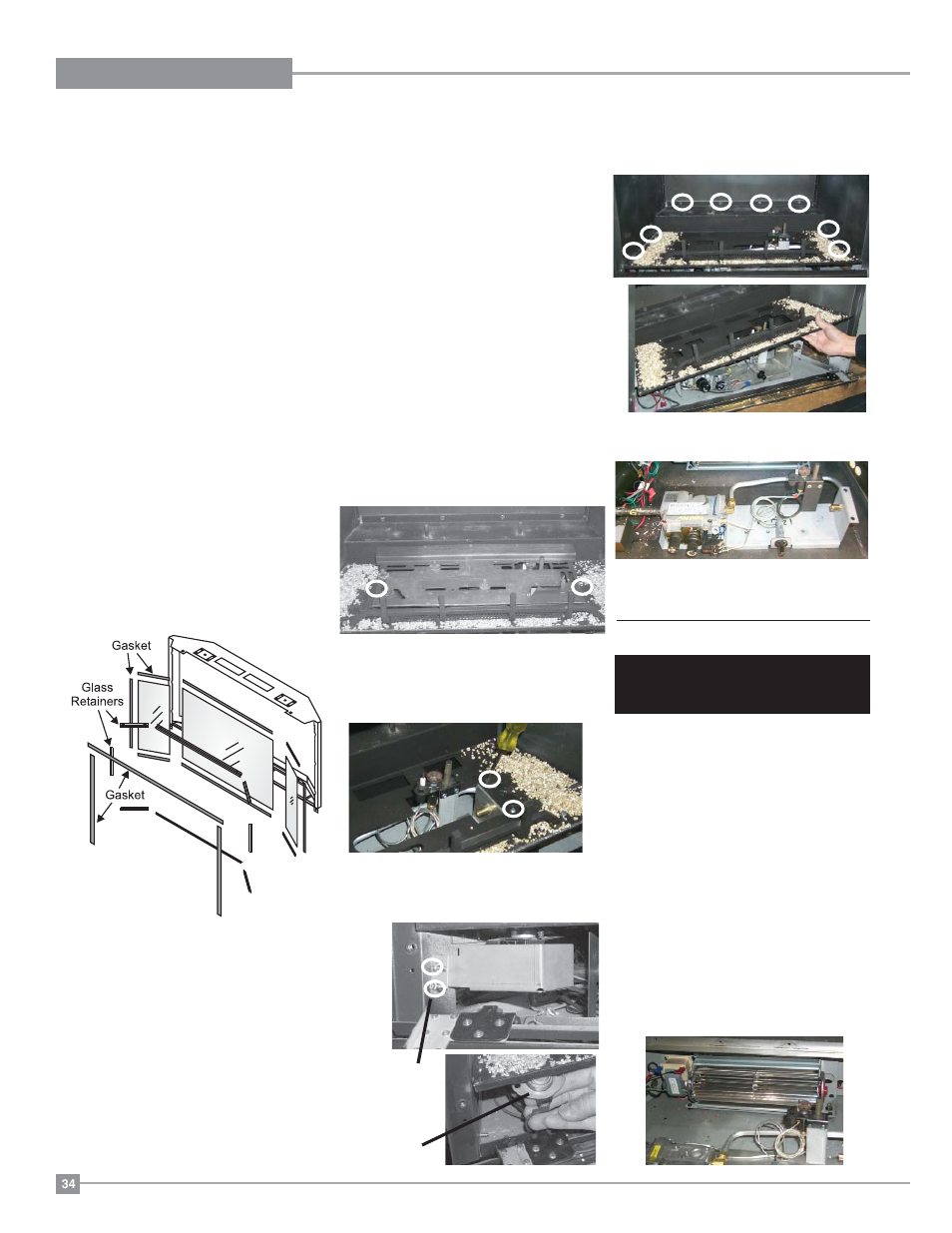 Gasket

Glass Retainers

Gasket

34