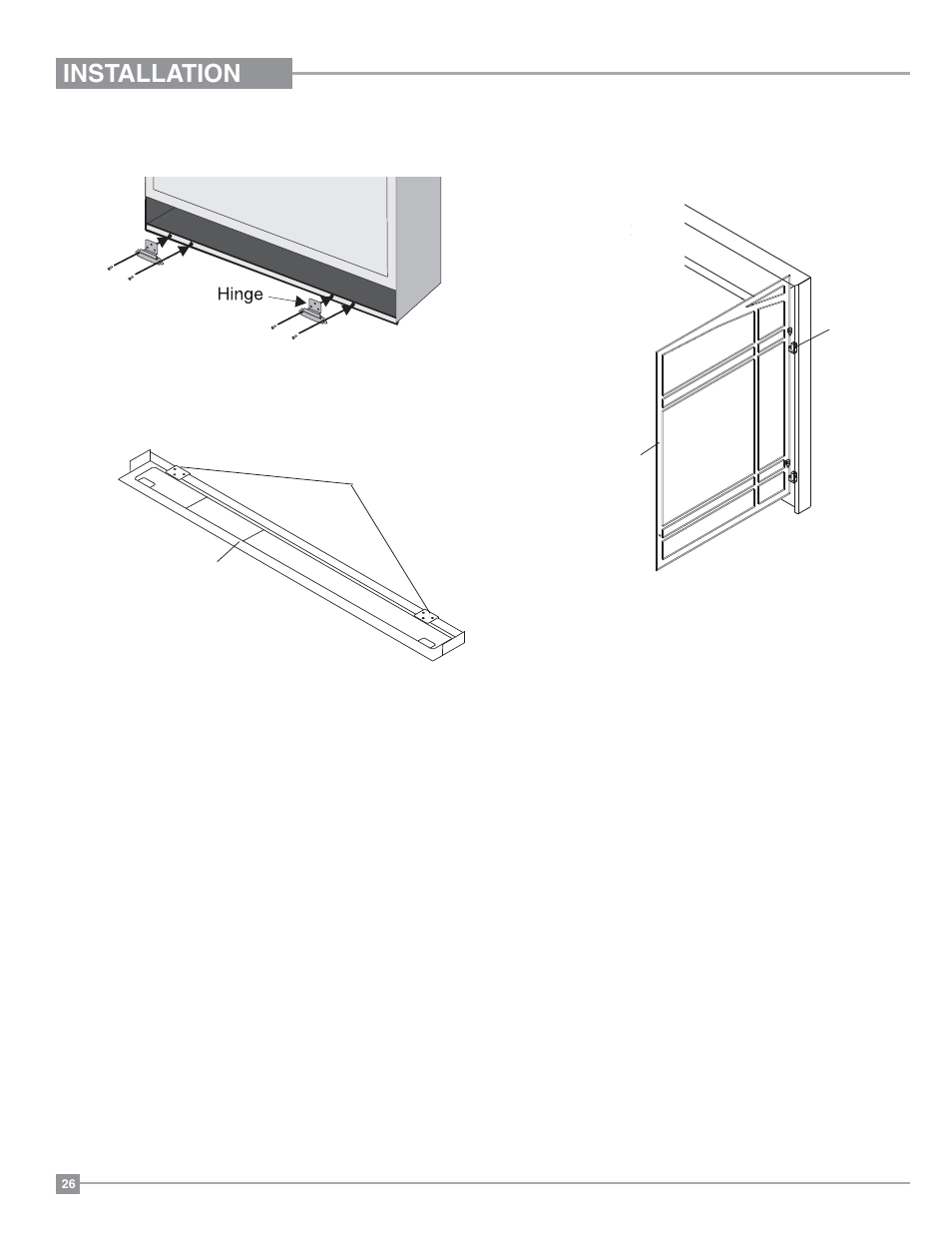 INSTALLATION

Hinge

26