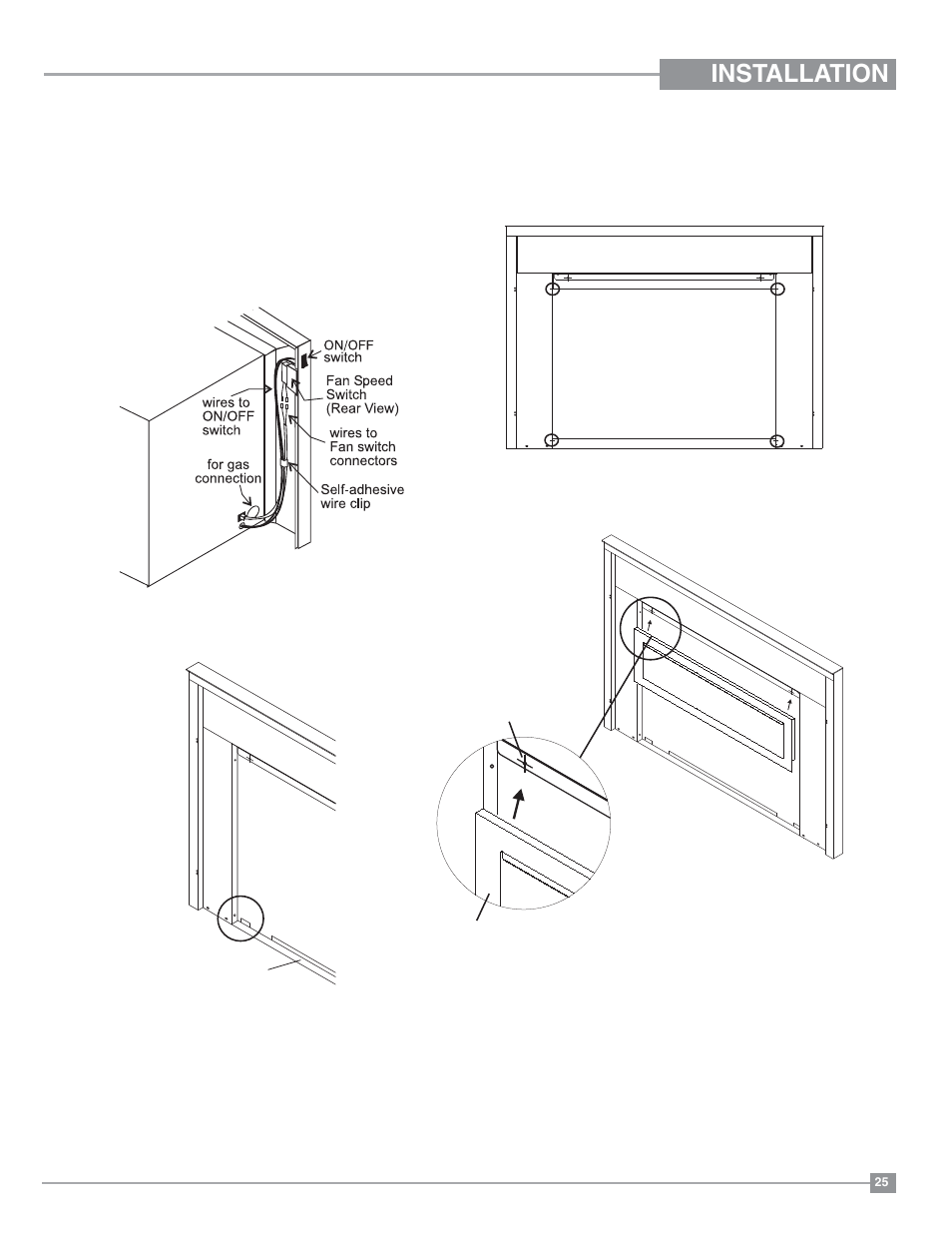 INSTALLATION

ON/OFF switch

Fan Speed Switch (Rear View)

wires to ON/OFF switch

wires to Fan switch connectors

for gas connection

Self-adhesive wire clip

25