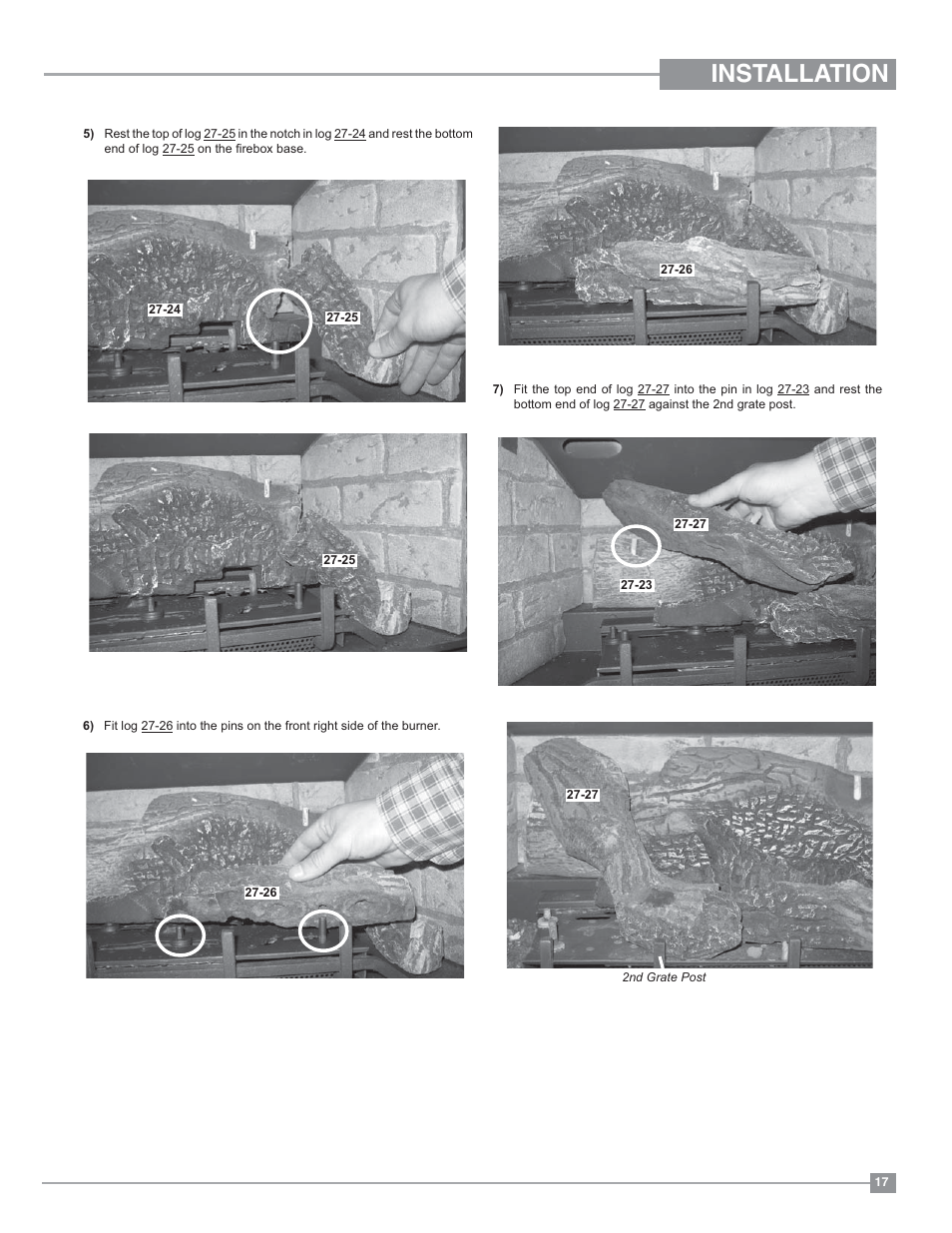 INSTALLATION

5) Rest the top of log 27-25 in the notch in log 27-24 and rest the bottom end of log 27-25 on the firebox base.

27-24

27-25

27-25

6) Fit log 27-26 into the pins on the front right side of the burner.

27-26

27-26

7) Fit the top end of log 27-27 into the pin in log 27-23 and rest the bottom end of log 27-27 against the 2nd grate post.

27-27

27-23

27-27

2nd Grate Post

17