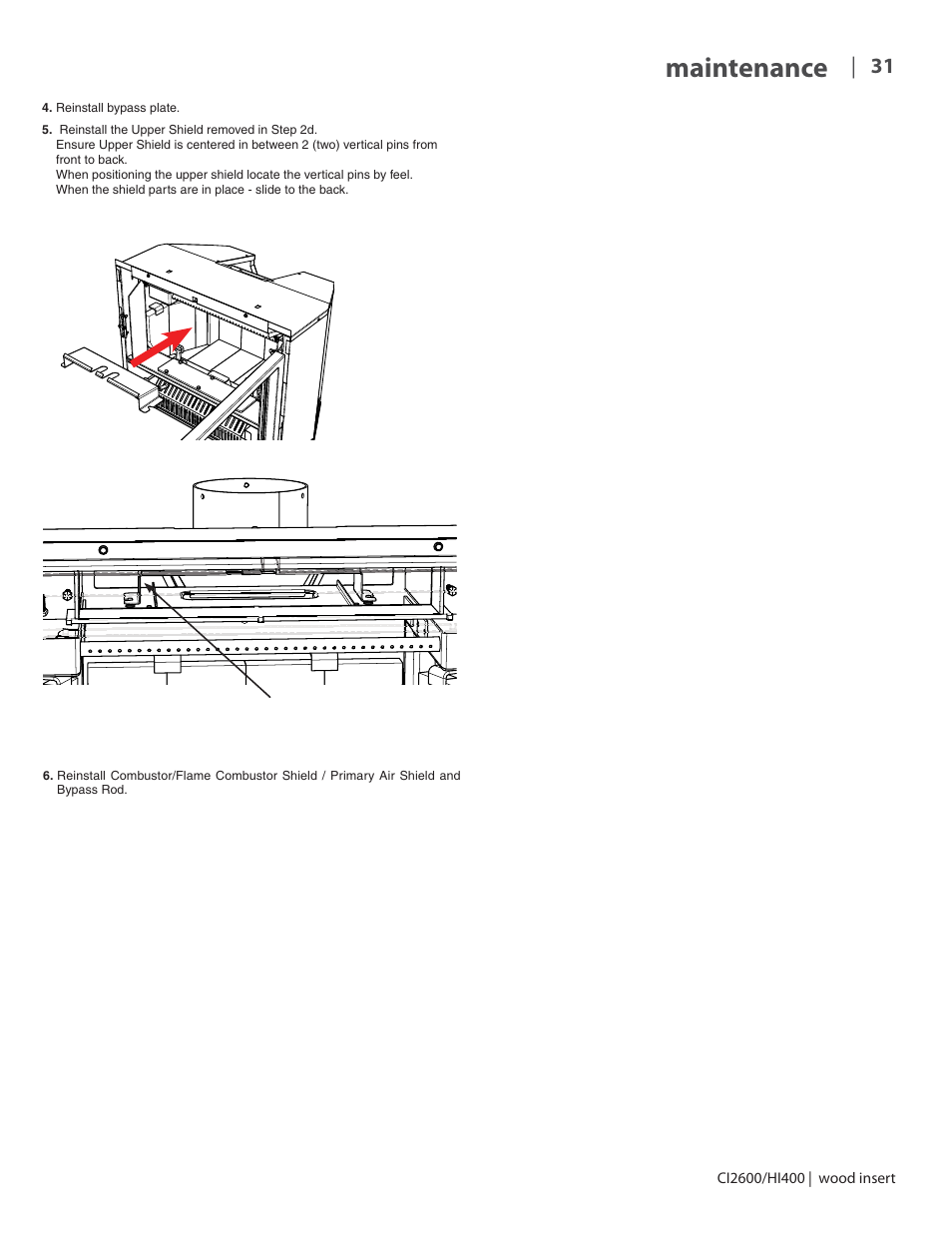 maintenance | 31

4. Reinstall bypass plate.

5. Reinstall the Upper Shield removed in Step 2d.
Ensure Upper Shield is centered in between 2 (two) vertical pins from front to back.
When positioning the upper shield locate the vertical pins by feel.
When the shield parts are in place - slide to the back.

6. Reinstall Combustor/Flame Combustor Shield / Primary Air Shield and Bypass Rod.

CI2600/HI400 | wood insert