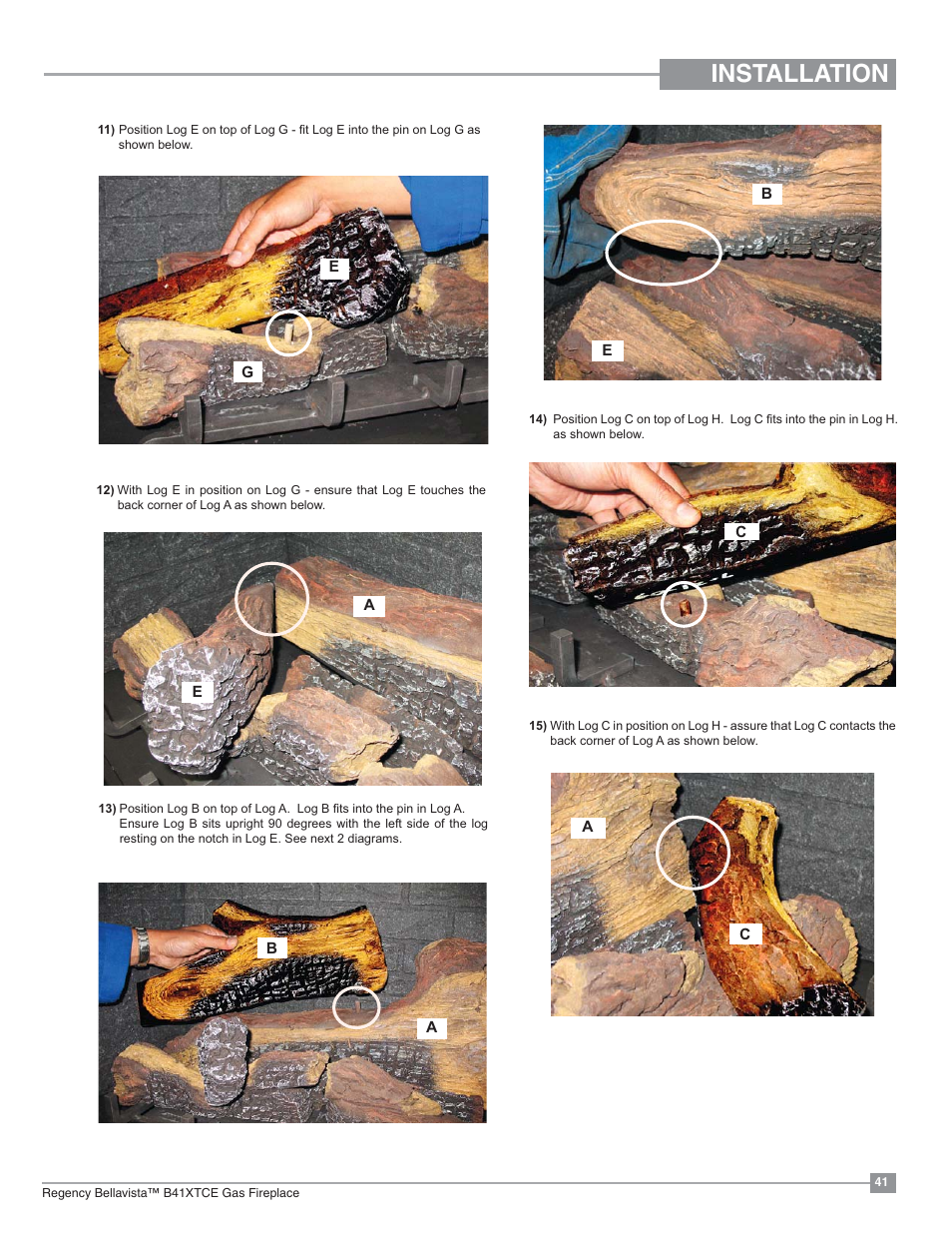 INSTALLATION

11) Position Log E on top of Log G - fit Log E into the pin on Log G as shown below.

E

G

12) With Log E in position on Log G - ensure that Log E touches the back corner of Log A as shown below.

A

E

13) Position Log B on top of Log A. Log B fits into the pin in Log A. Ensure Log B sits upright 90 degrees with the left side of the log resting on the notch in Log E. See next 2 diagrams.

B

A

B

E

14) Position Log C on top of Log H. Log C fits into the pin in Log H. as shown below.

C

15) With Log C in position on Log H - assure that Log C contacts the back corner of Log A as shown below.

A

C

Regency Bellavista™ B41XTCE Gas Fireplace

41