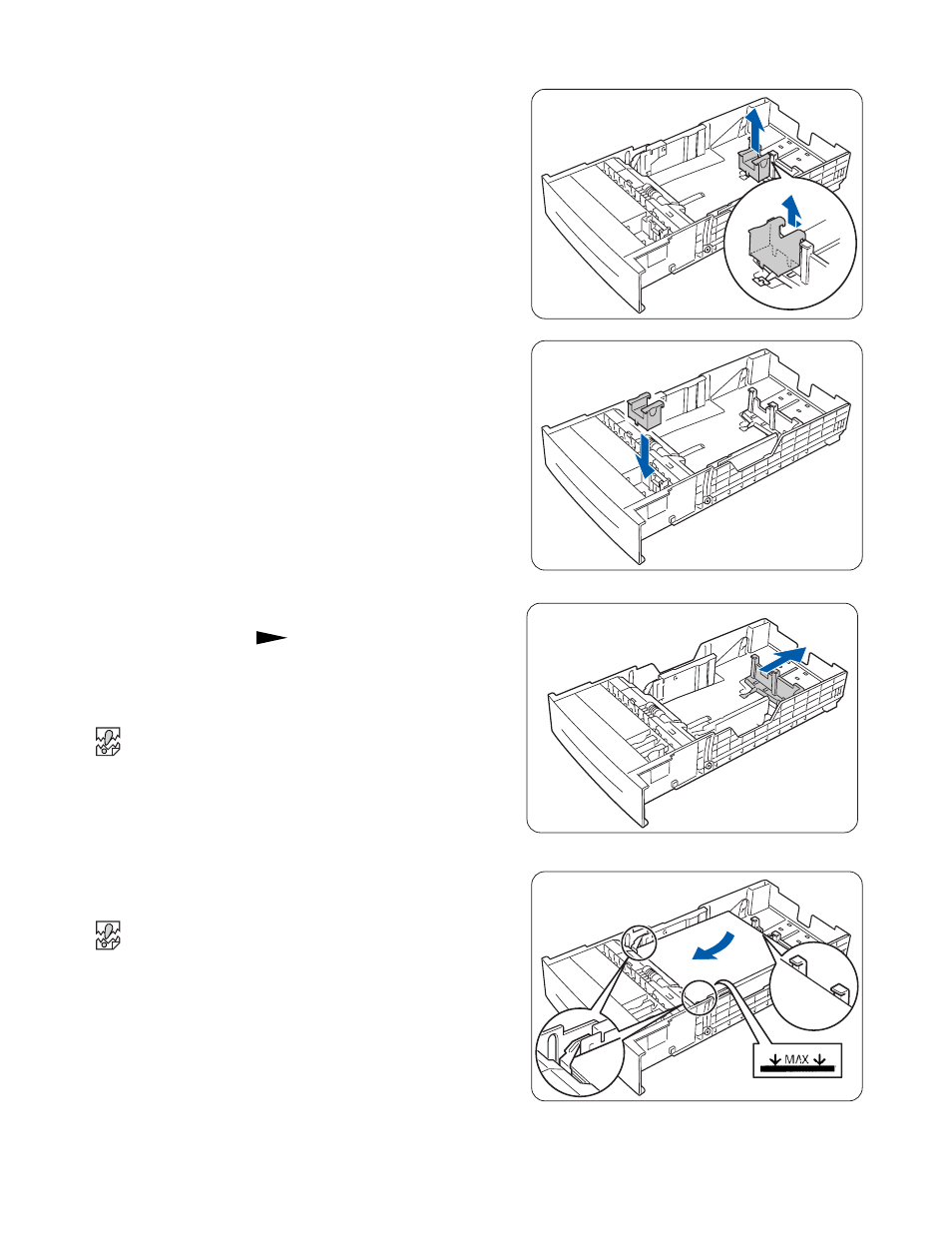 MAX