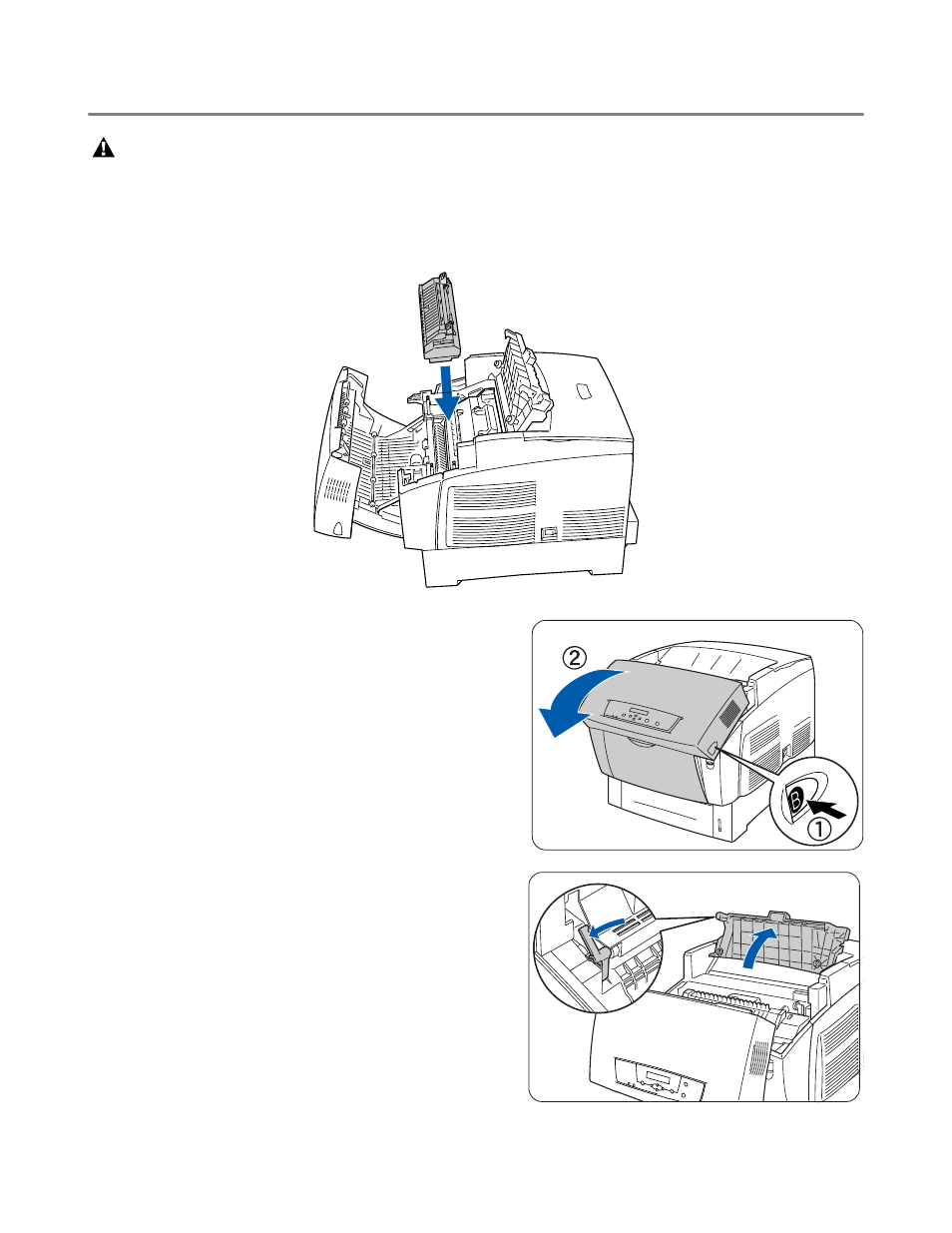 ②

B

①