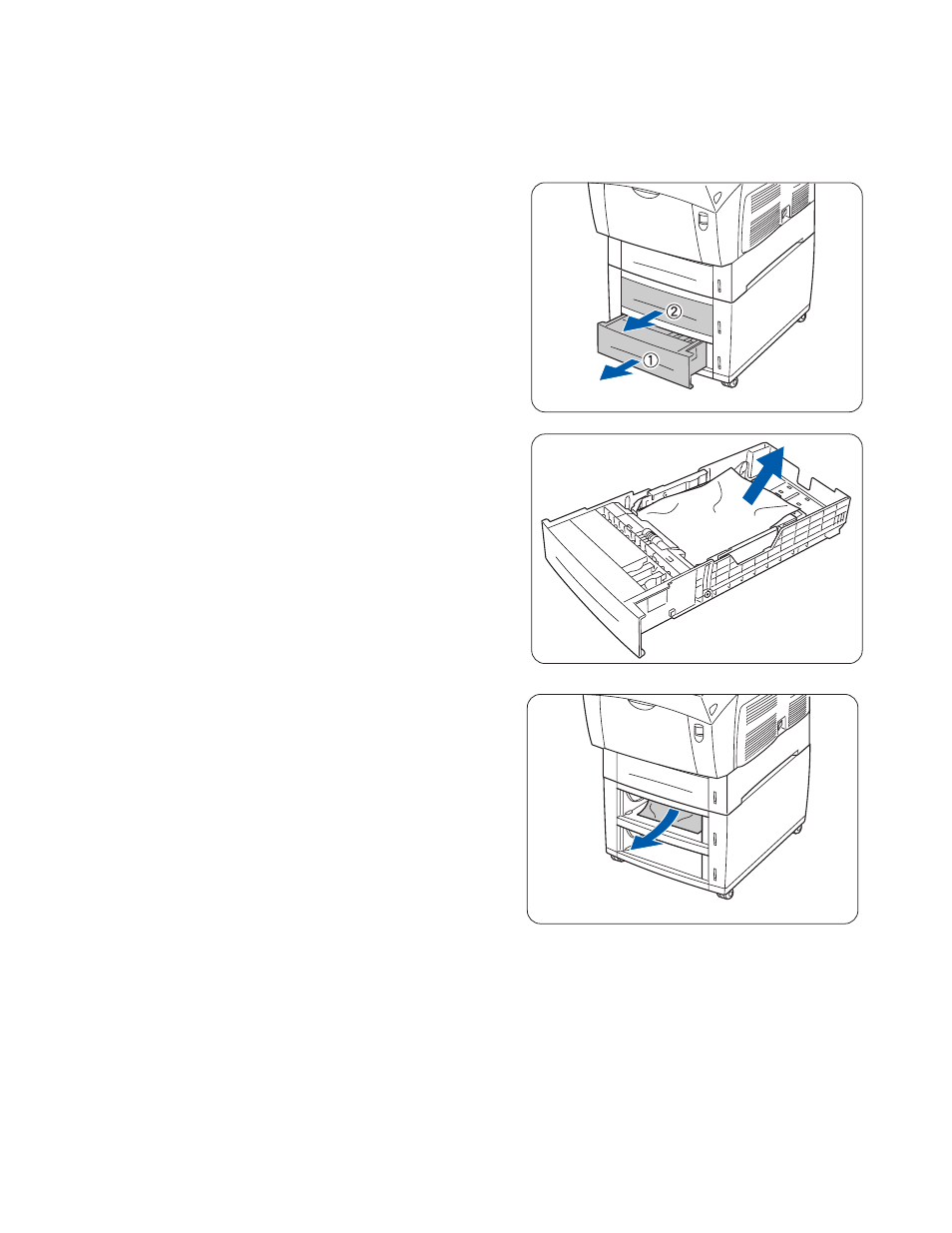 ②
①