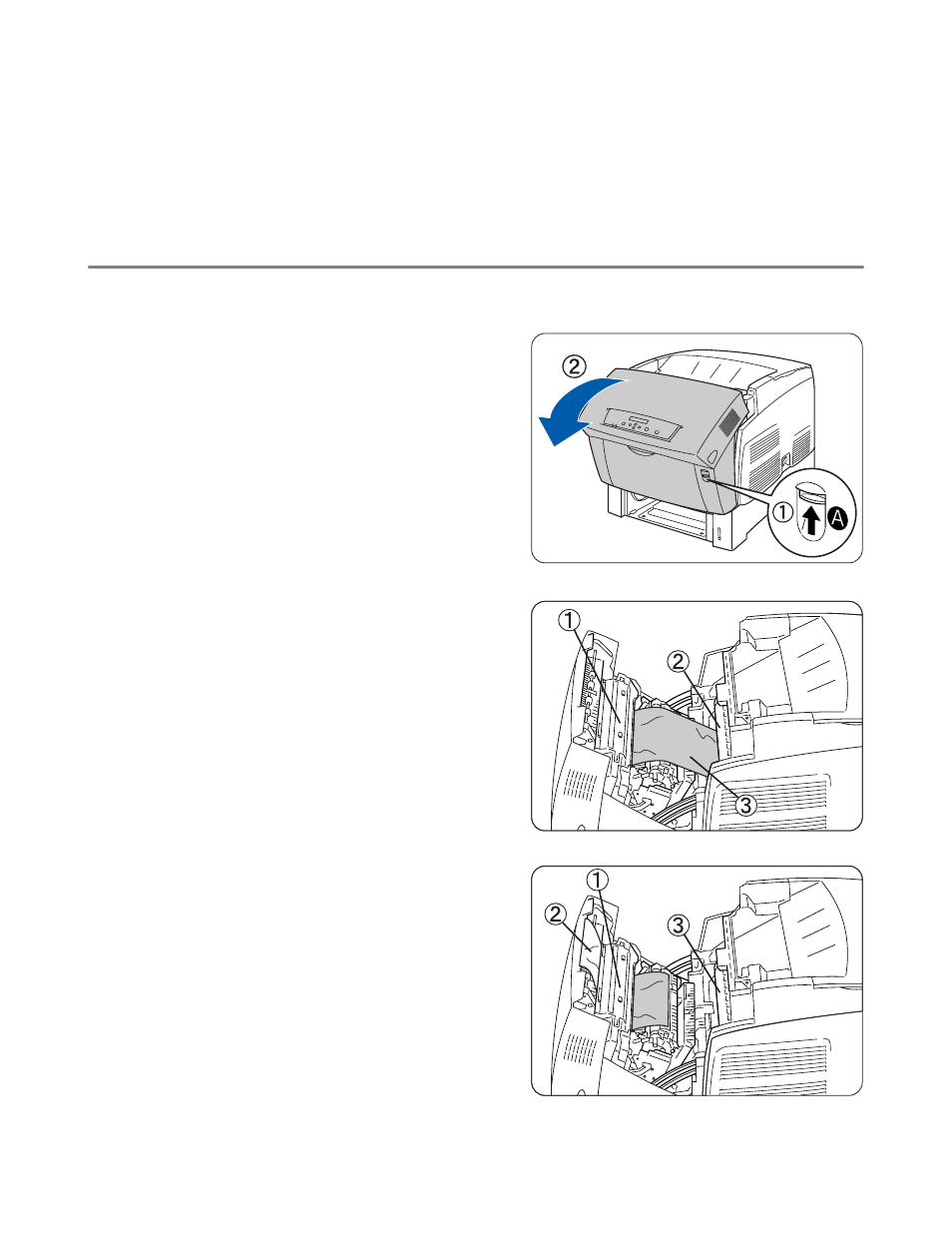 ②

①

A

①

②

③

①

②

③