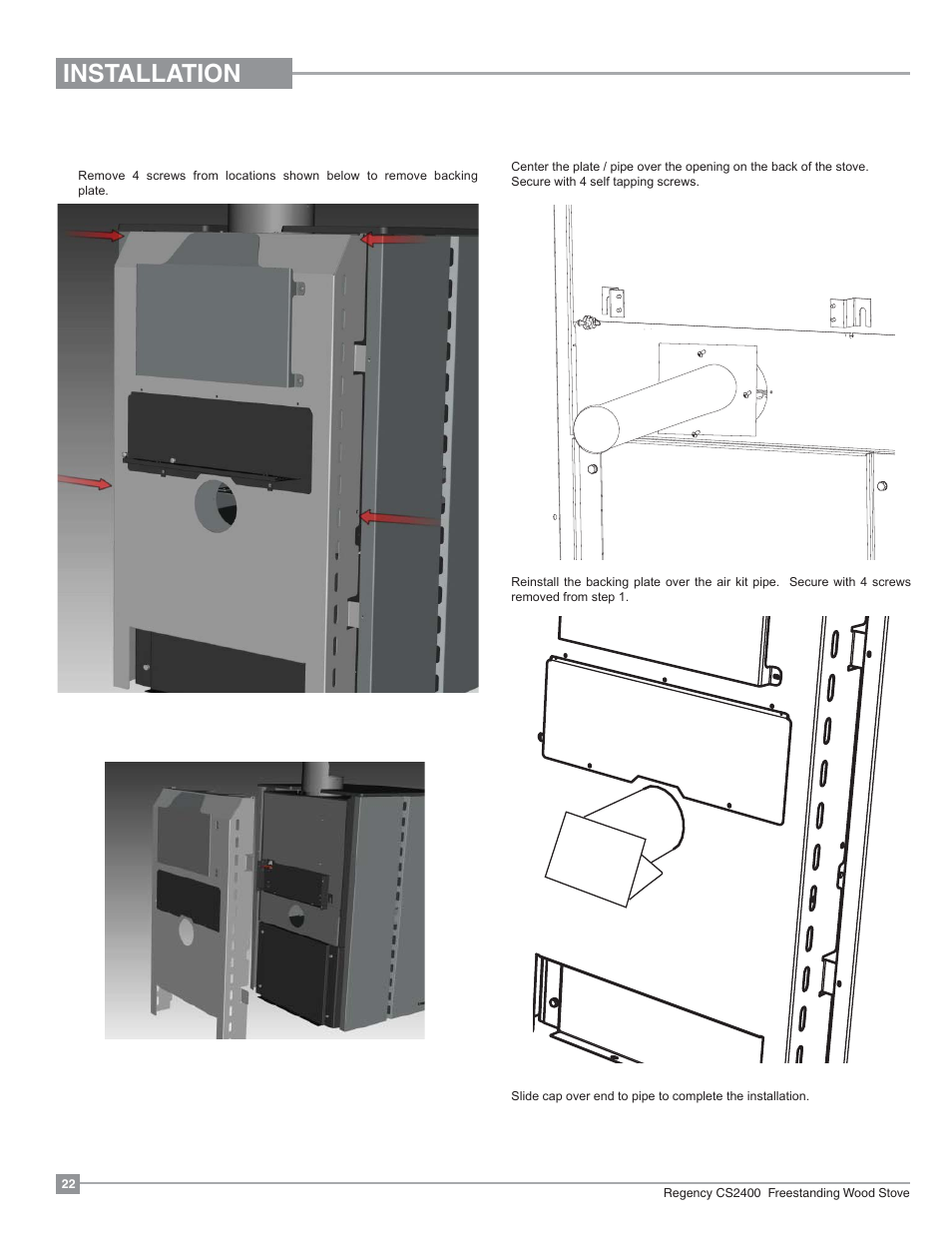 INSTALLATION

Remove 4 screws from locations shown below to remove backing plate.

Center the plate / pipe over the opening on the back of the stove. Secure with 4 self tapping screws.

Reinstall the backing plate over the air kit pipe. Secure with 4 screws removed from step 1.

Slide cap over end to pipe to complete the installation.

22

Regency CS2400 Freestanding Wood Stove