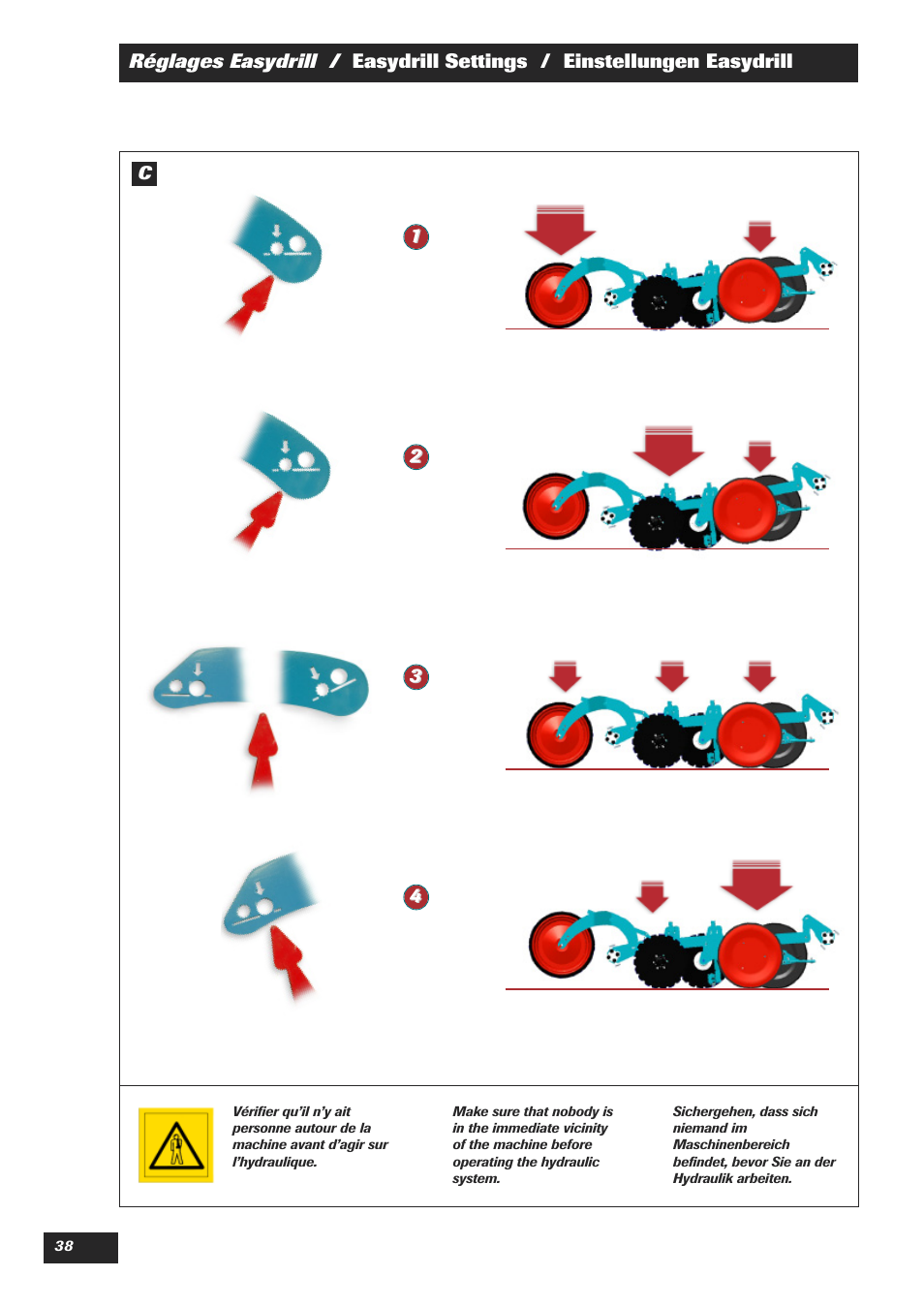 Réglages Easydrill / Easydrill Settings / Einstellungen Easydrill

C

1

2

3

4

Vérifier qu'il n'y ait personne autour de la machine avant d'agir sur l'hydraulique.

Make sure that nobody is in the immediate vicinity of the machine before operating the hydraulic system.

Sichergehen, dass sich niemand im Maschinenbereich befindet, bevor Sie an der Hydraulik arbeiten.

38