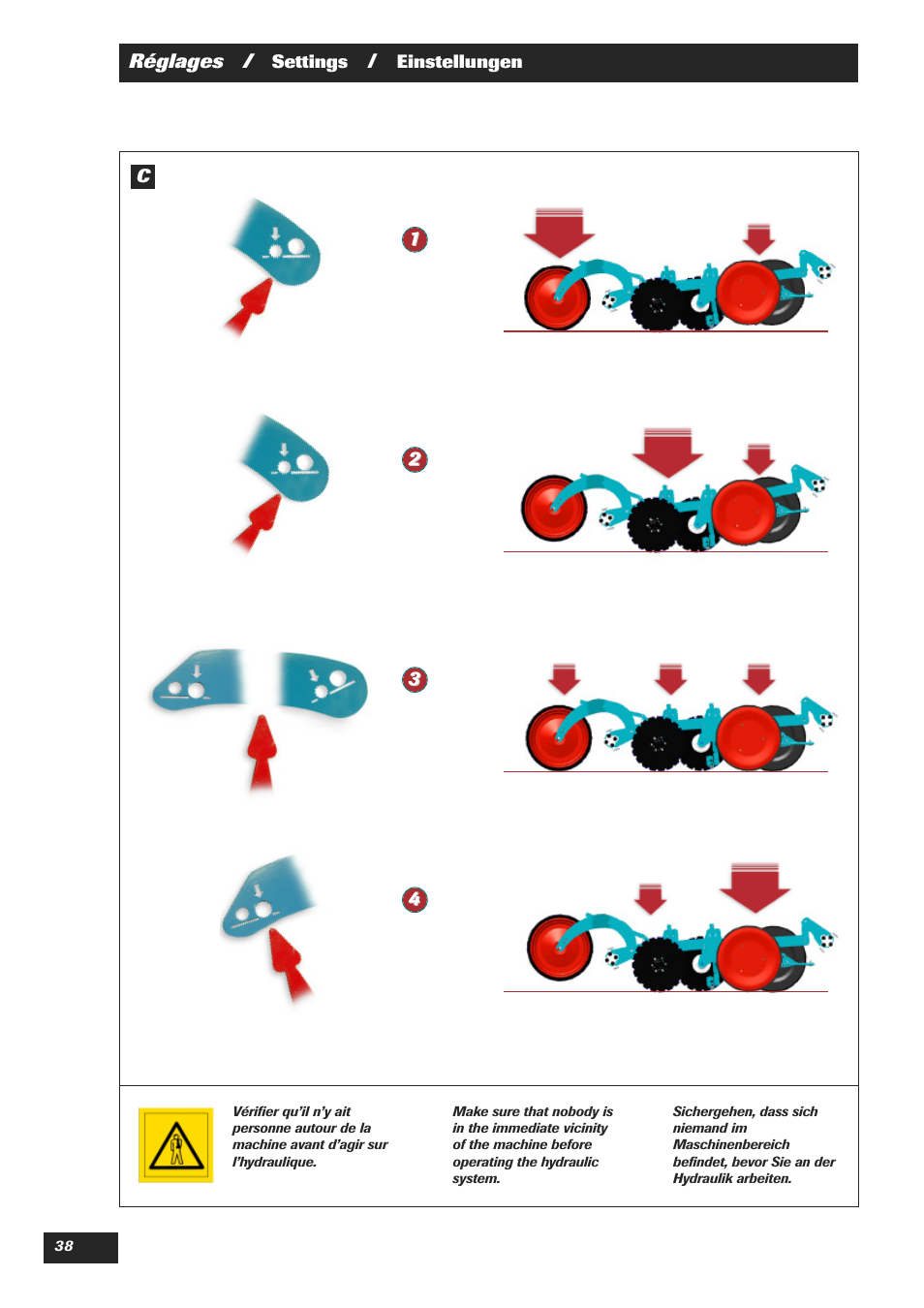 Réglages / Settings / Einstellungen

C

1

2

3

4

Vérifier qu'il n'y ait personne autour de la machine avant d'agir sur l'hydraulique.

Make sure that nobody is in the immediate vicinity of the machine before operating the hydraulic system.

Sichergehen, dass sich niemand im Maschinenbereich befindet, bevor Sie an der Hydraulik arbeiten.

38