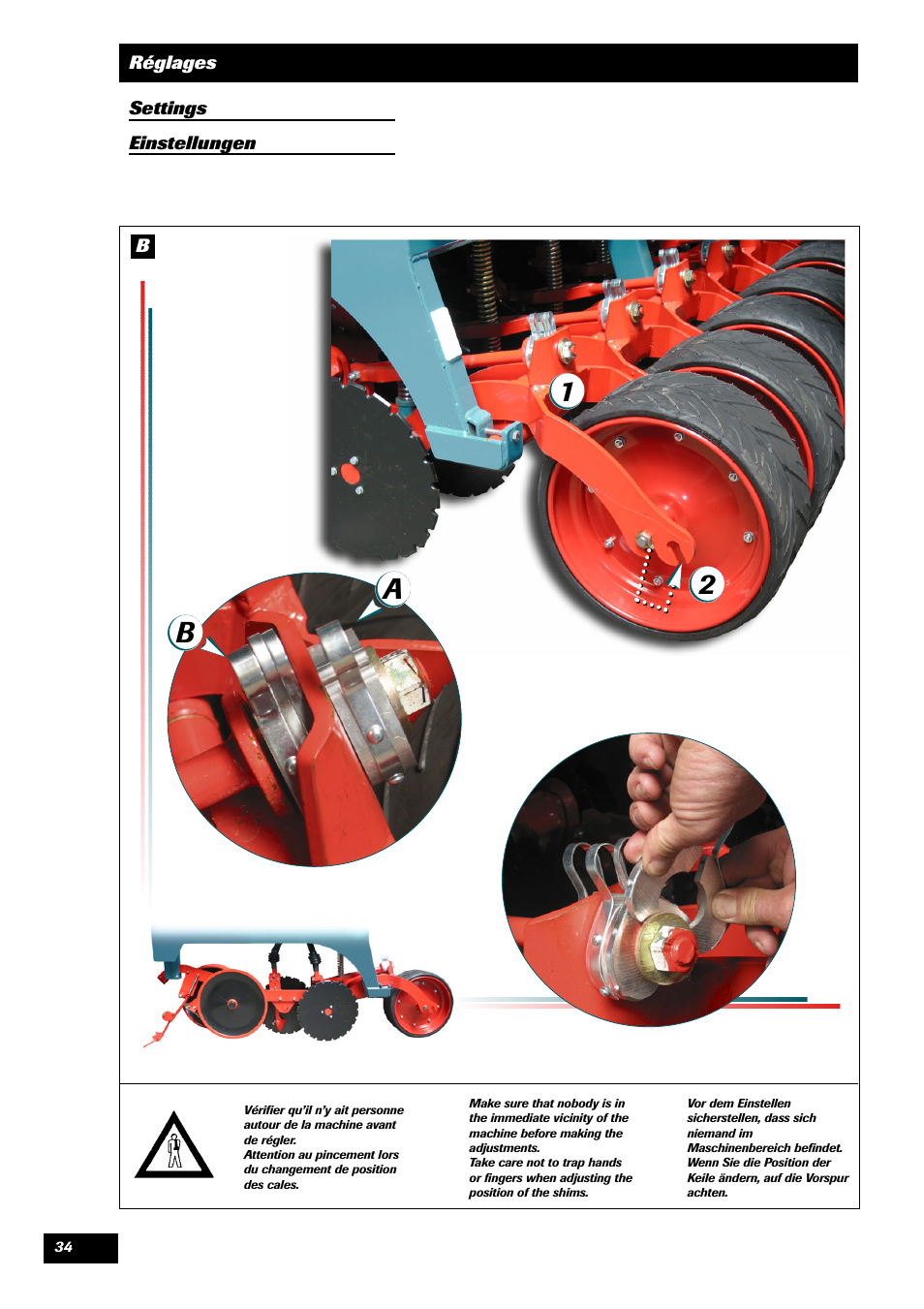 Réglages

Settings

Einstellungen

B

1

2

A

B

Vérifier qu'il n'y ait personne autour de la machine avant de régler.
Attention au pincement lors du changement de position des cales.

Make sure that nobody is in the immediate vicinity of the machine before making the adjustments.
Take care not to trap hands or fingers when adjusting the position of the shims.

Vor dem Einstellen sicherstellen, dass sich niemand im Maschinenbereich befindet.
Wenn Sie die Position der Keile ändern, auf die Vorspur achten.

34