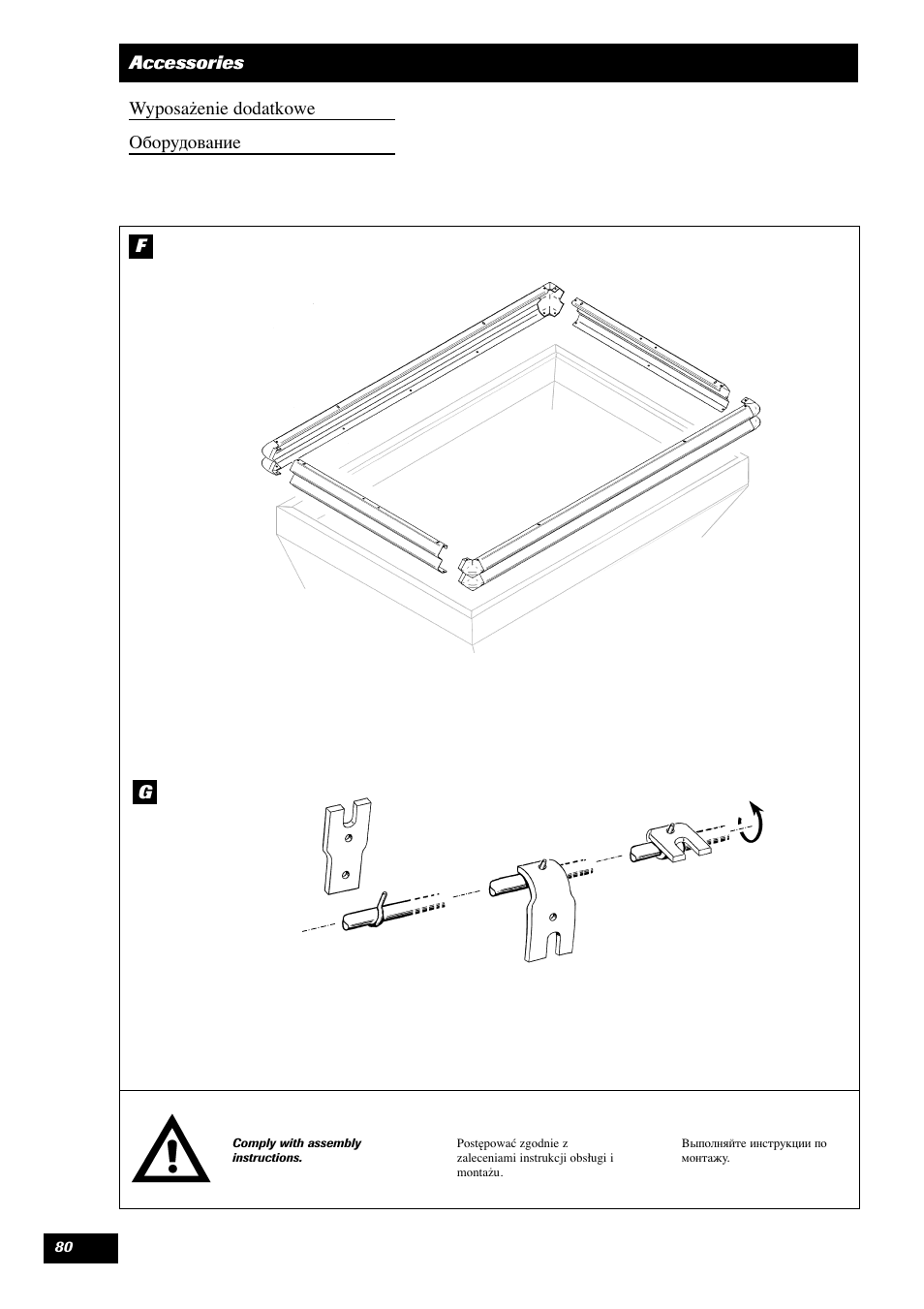 Accessories

Wyposażenie dodatkowe

Оборудование

F

G

Comply with assembly instructions.

Postępować zgodnie z zaleceniami instrukcji obsługi i montażu.

Выполняйте инструкции по монтажу.

80