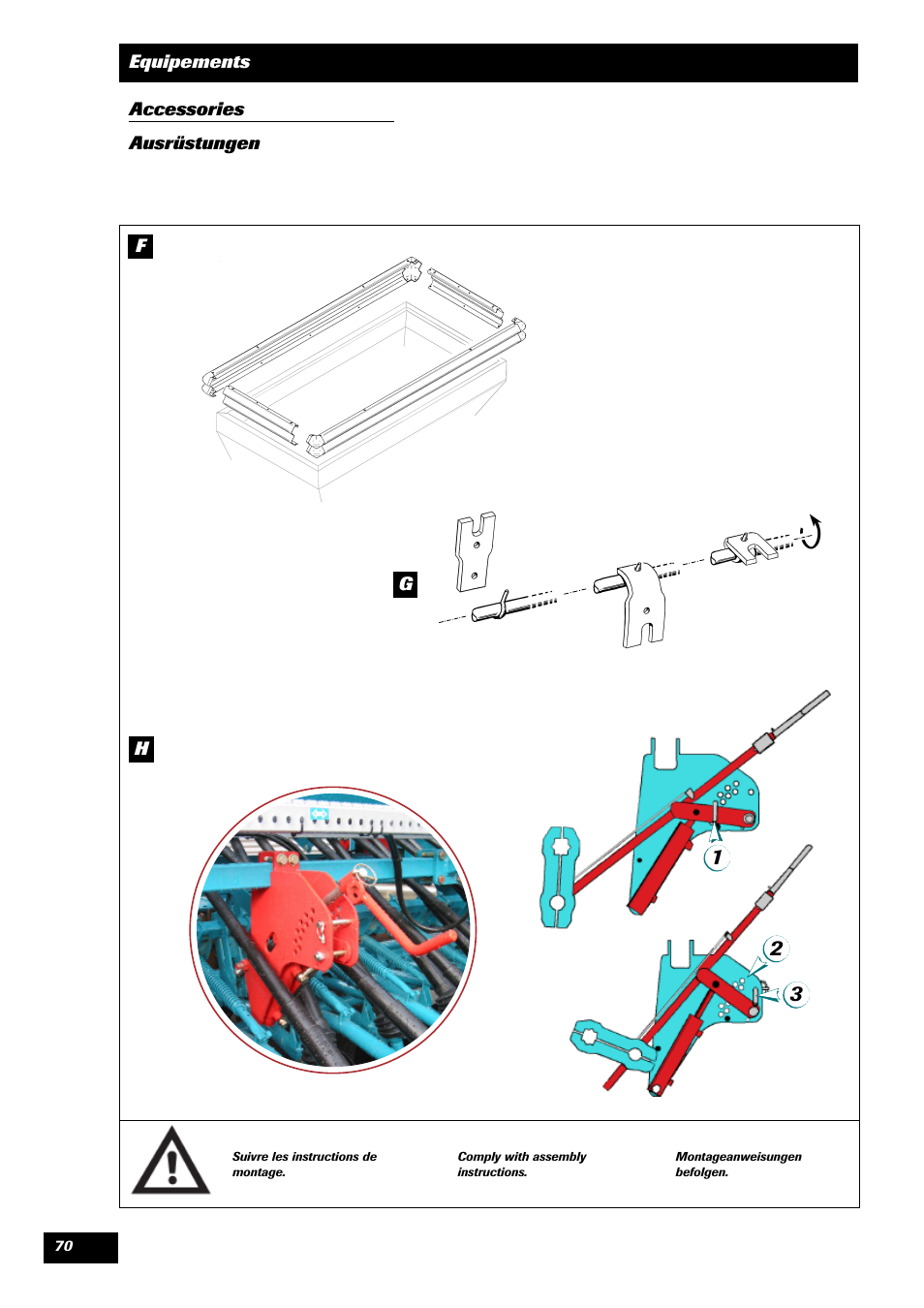 Equipements

Accessories

Ausrüstungen

F

G

H

1

2

3

Suivre les instructions de montage.

Comply with assembly instructions.

Montageanweisungen befolgen.

70