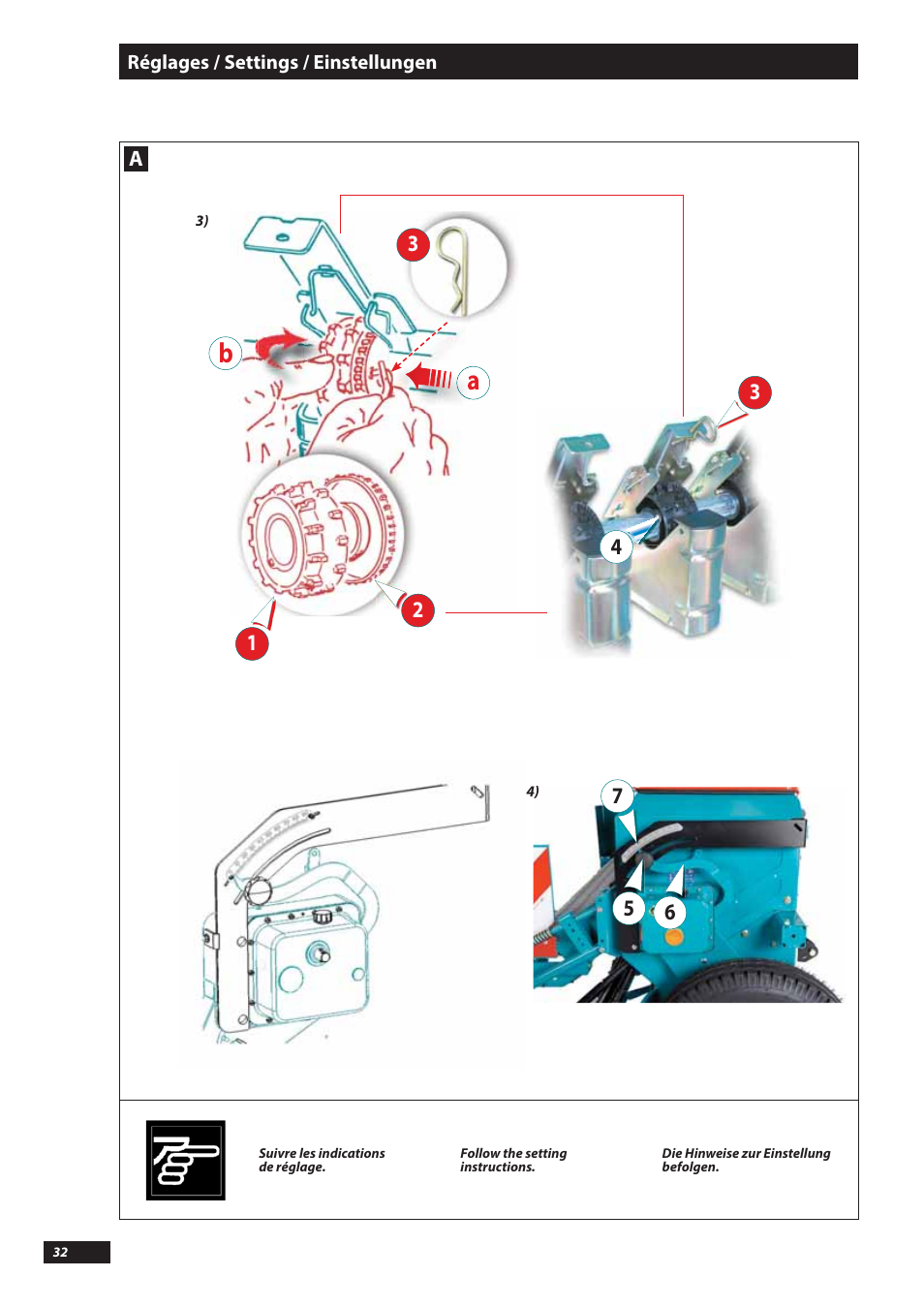 Réglages / Settings / Einstellungen

A

3)

3

b

a

3

4

2

1

4)

7

5

6

Suivre les indications de réglage.

Follow the setting instructions.

Die Hinweise zur Einstellung befolgen.

32