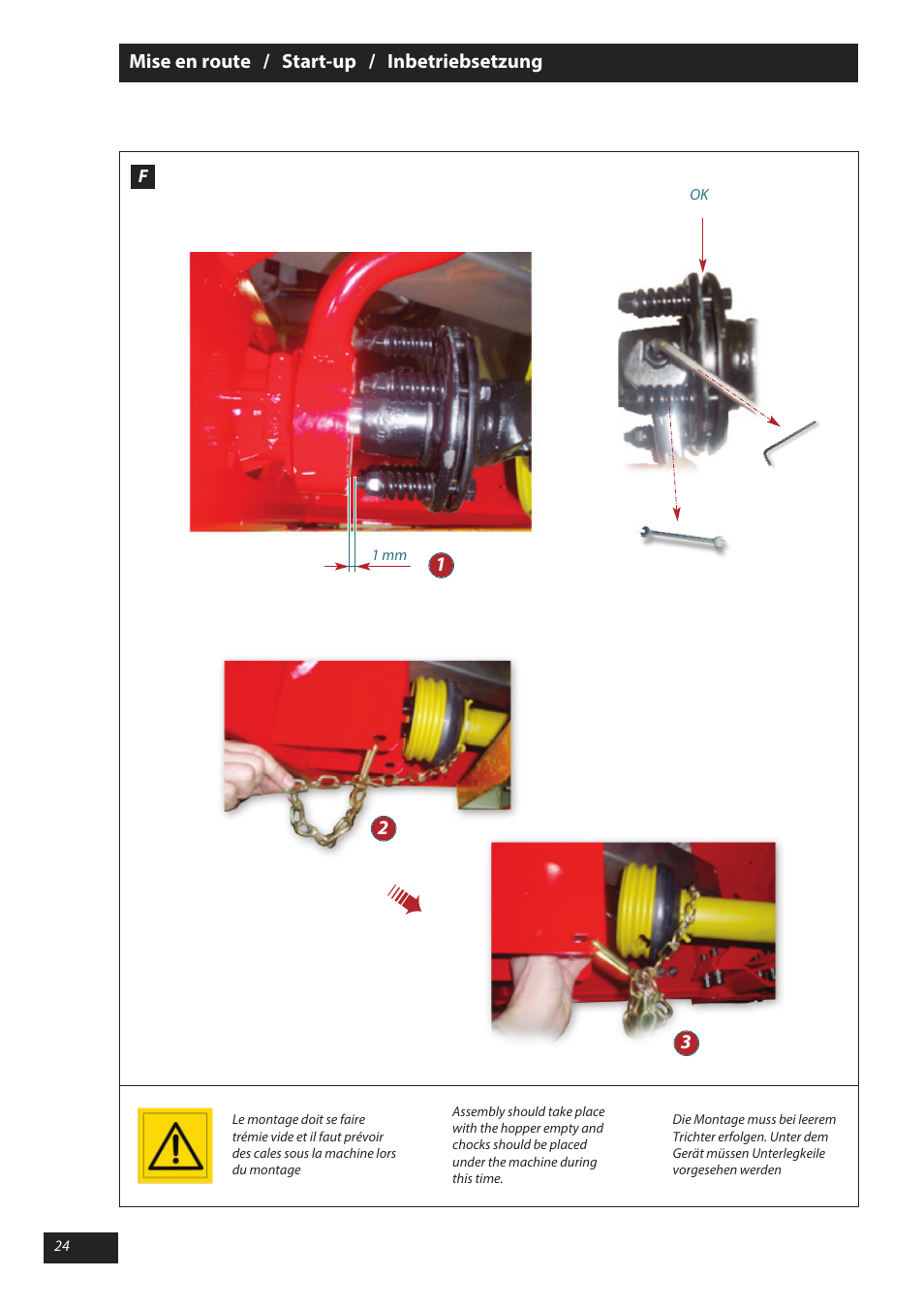 Mise en route / Start-up / Inbetriebsetzung

F

OK

1 mm

1

2

3

Le montage doit se faire trémie vide et il faut prévoir des cales sous la machine lors du montage

Assembly should take place with the hopper empty and chocks should be placed under the machine during this time.

Die Montage muss bei leerem Trichter erfolgen. Unter dem Gerät müssen Unterlegkeile vorgesehen werden

24