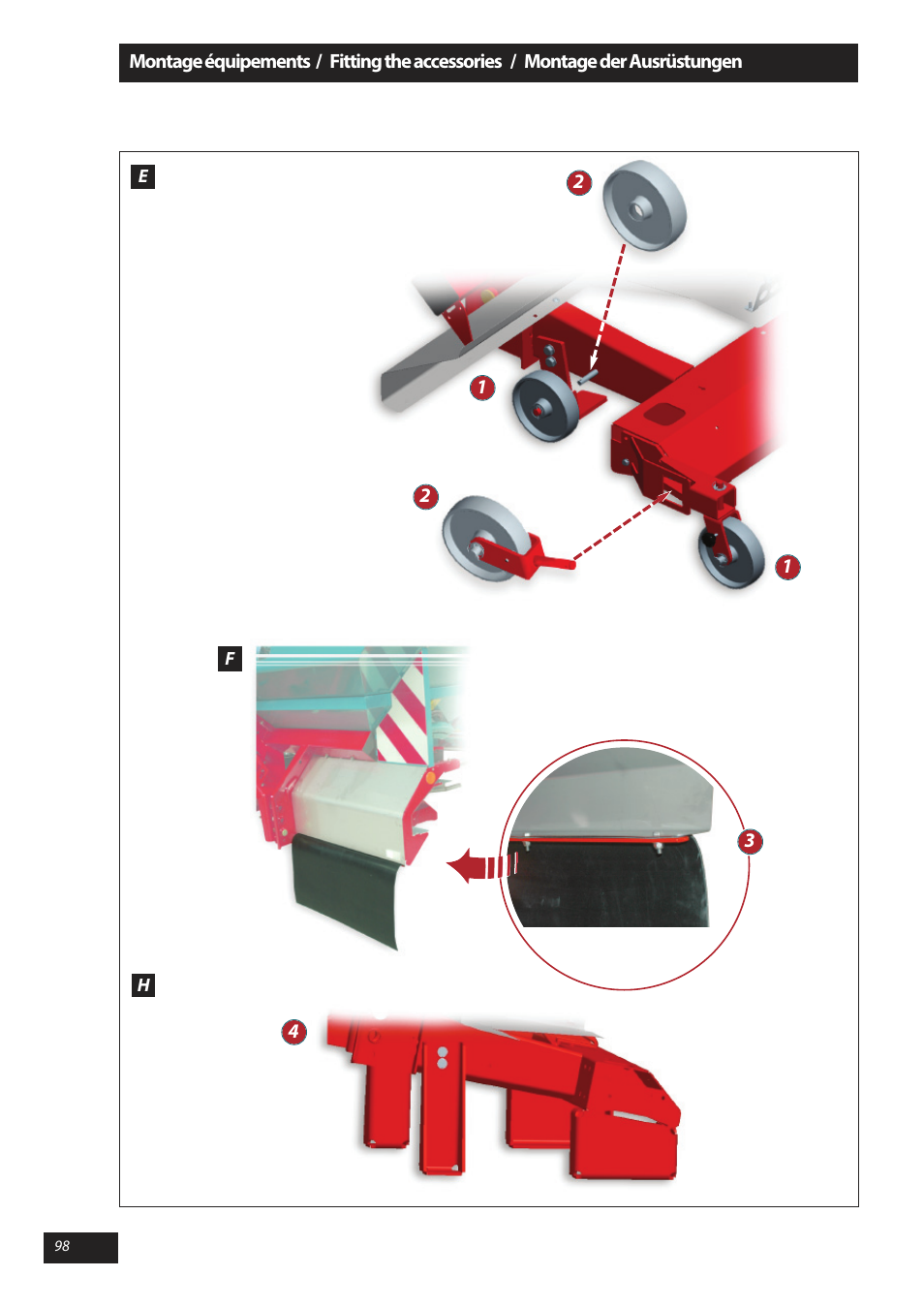 Montage équipements / Fitting the accessories / Montage der Ausrüstungen

E

2

1

2

1

F

3

H

4

98