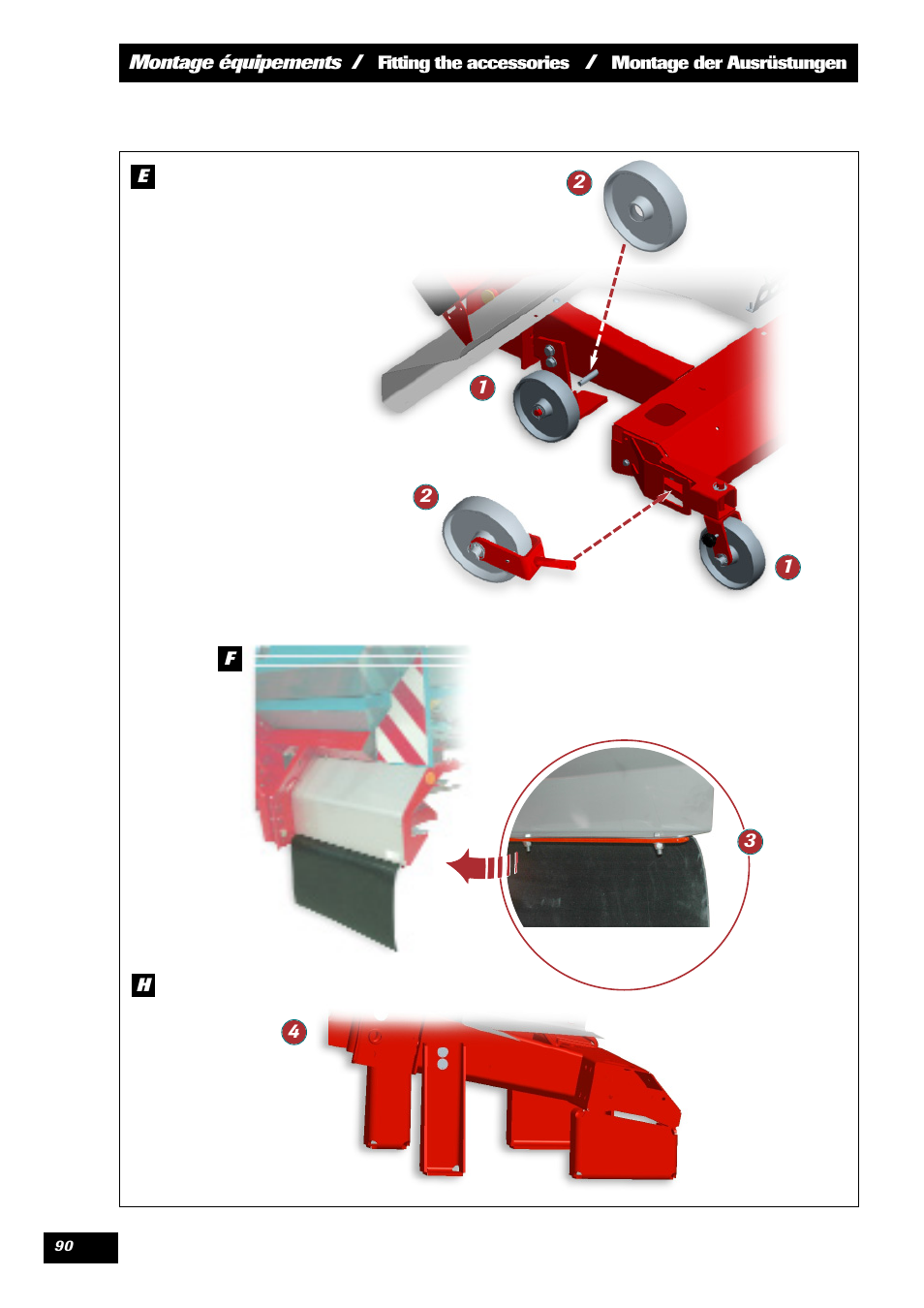 Montage équipements / Fitting the accessories / Montage der Ausrüstungen

E

2

1

2

1

F

3

H

4

90